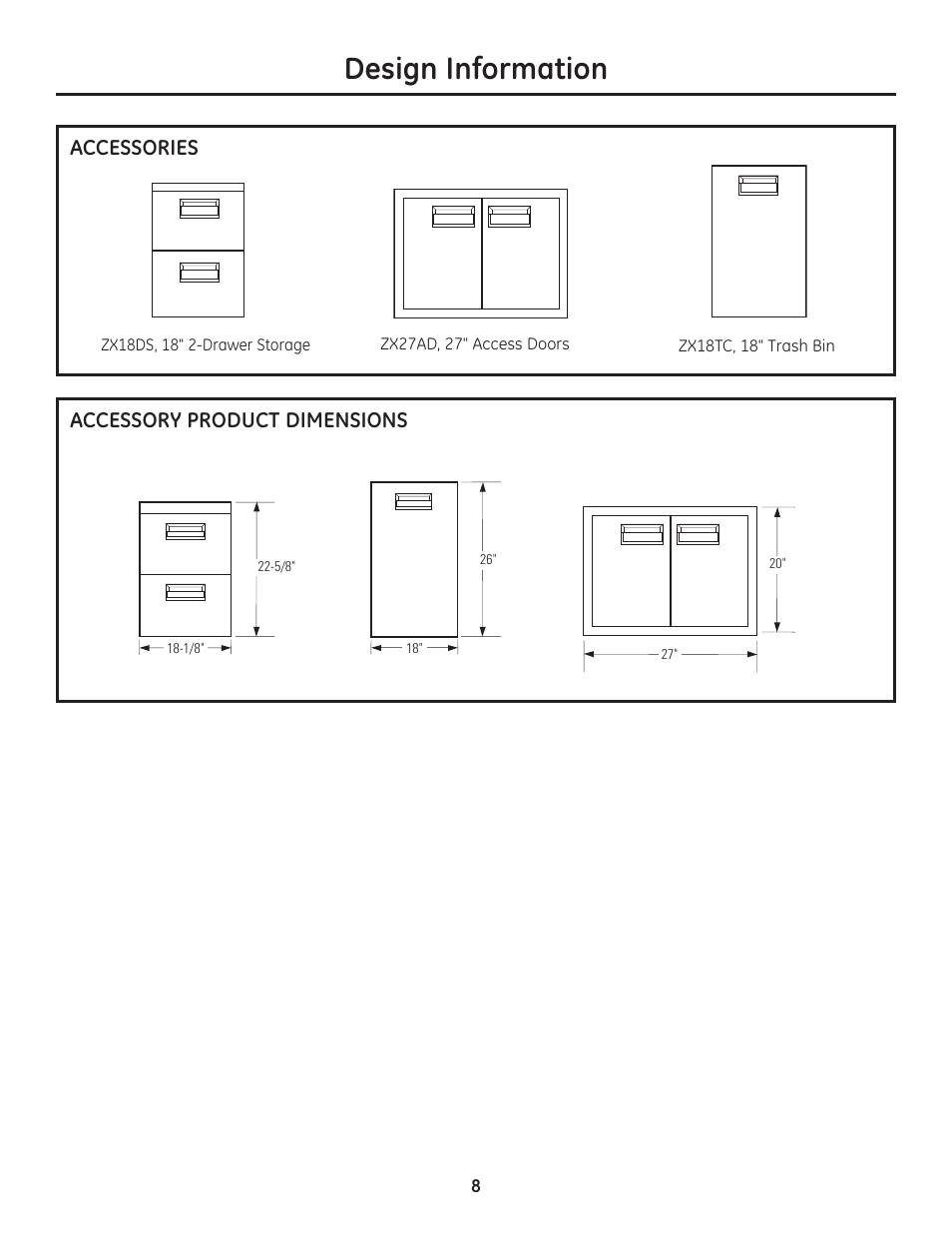 Design Information

ACCESSORIES

ZX18DS, 18" 2-Drawer Storage

ZX27AD, 27" Access Doors

ZX18TC, 18" Trash Bin

ACCESSORY PRODUCT DIMENSIONS

22-5/8"

18-1/8"

26"

18"

20"

27"

8