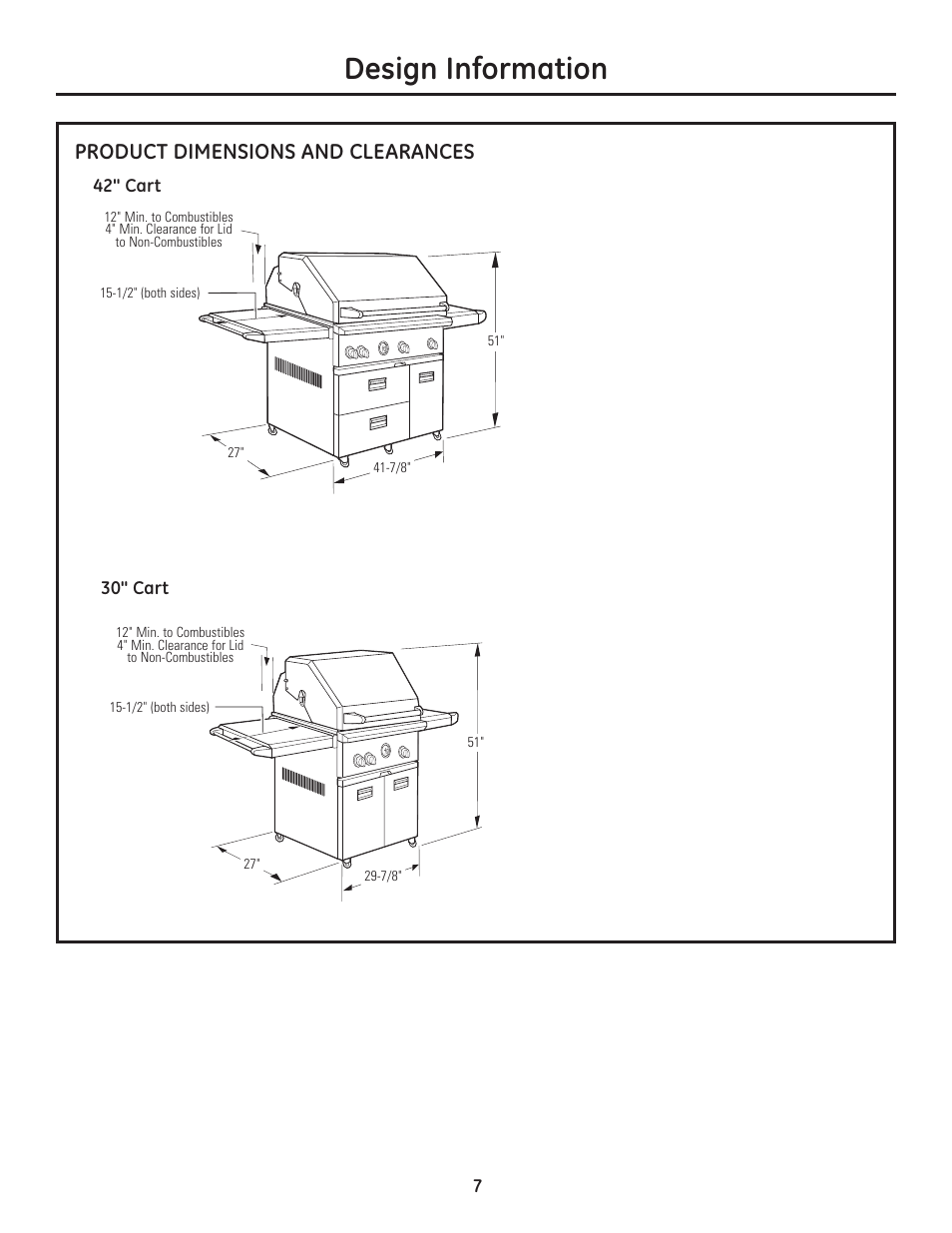 Design Information

PRODUCT DIMENSIONS AND CLEARANCES

42" Cart

12" Min. to Combustibles
4" Min. Clearance for Lid
to Non-Combustibles

15-1/2" (both sides)

51"

27"

41-7/8"

30" Cart

12" Min. to Combustibles
4" Min. Clearance for Lid
to Non-Combustibles

15-1/2" (both sides)

51"

27"

29-7/8"

7