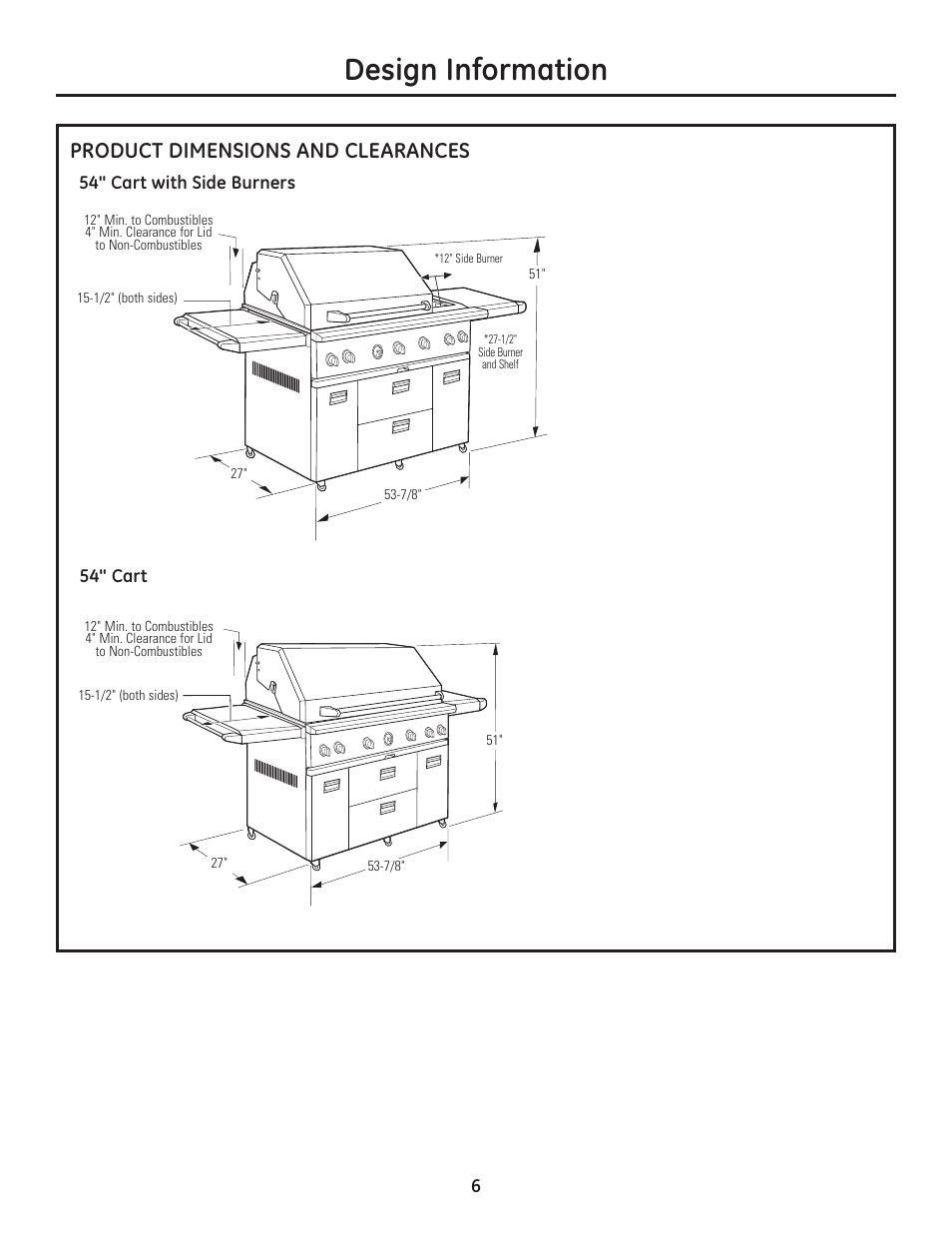 Design Information

PRODUCT DIMENSIONS AND CLEARANCES

54" Cart with Side Burners

12" Min. to Combustibles
4" Min. Clearance for Lid to Non-Combustibles

15-1/2" (both sides)

*12" Side Burner

51"

*27-1/2" Side Burner and Shelf

27"

53-7/8"

54" Cart

12" Min. to Combustibles
4" Min. Clearance for Lid to Non-Combustibles

15-1/2" (both sides)

51"

27"

53-7/8"

6