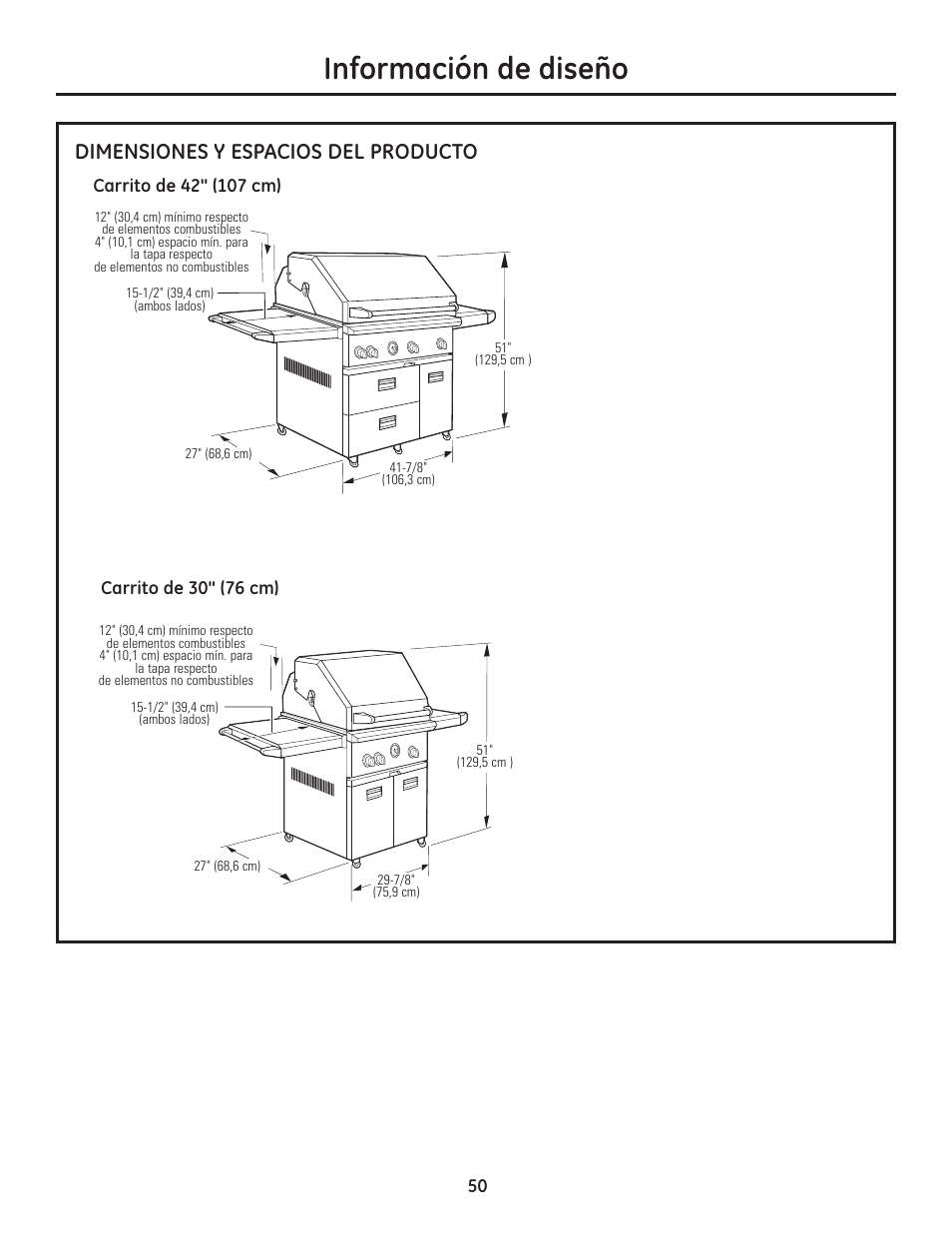 Información de diseño

DIMENSIONES Y ESPACIOS DEL PRODUCTO

Carrito de 42" (107 cm)

12" (30,4 cm) mínimo respecto de elementos combustibles
4" (10,1 cm) espacio mín. para la tapa respecto de elementos no combustibles

15-1/2" (39,4 cm) (ambos lados)

51" (129,5 cm )

27" (68,6 cm)

41-7/8" (106,3 cm)

Carrito de 30" (76 cm)

12" (30,4 cm) mínimo respecto de elementos combustibles
4" (10,1 cm) espacio mín. para la tapa respecto de elementos no combustibles

15-1/2" (39,4 cm) (ambos lados)

51" (129,5 cm )

27" (68,6 cm)

29-7/8" (75,9 cm)

50