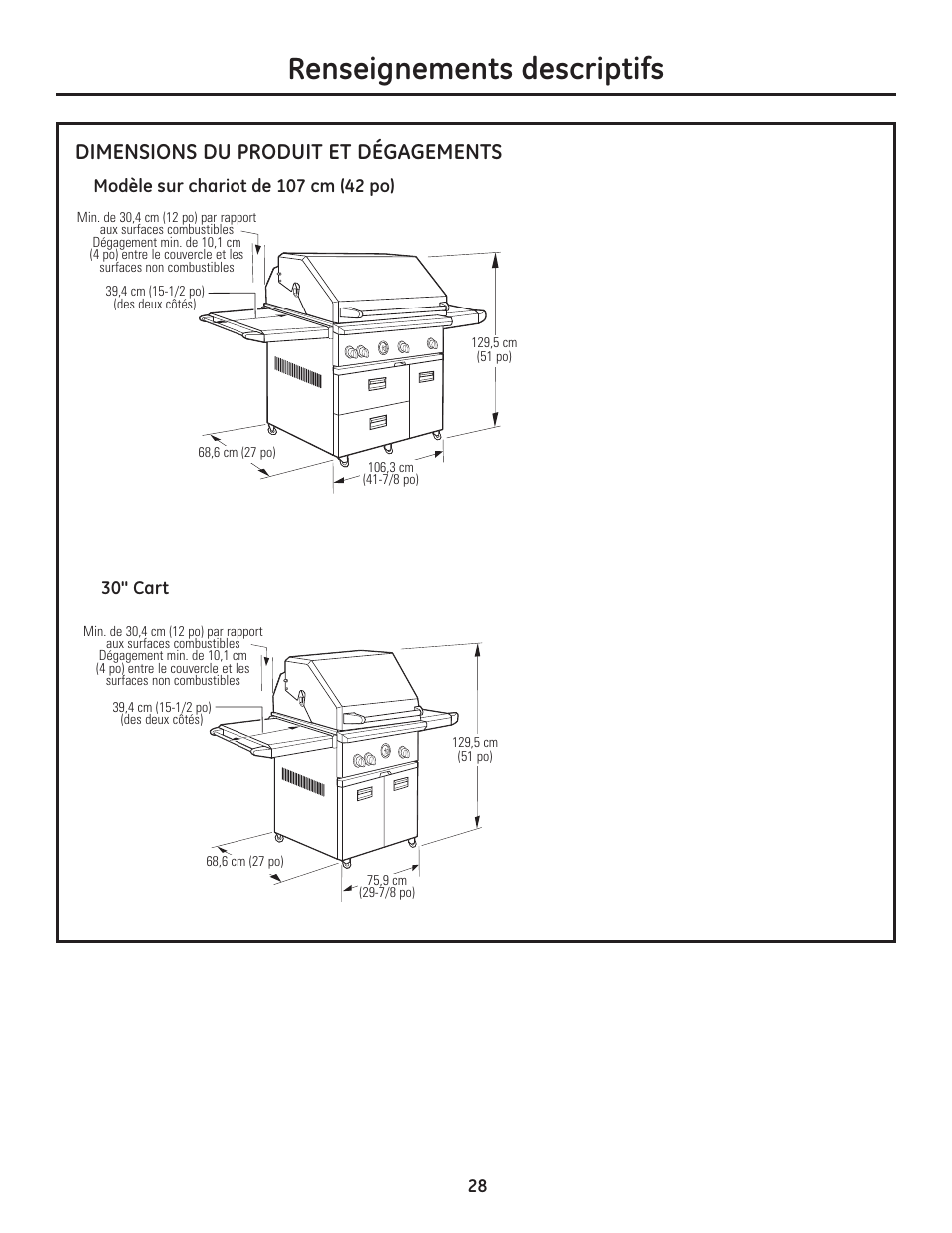 Renseignements descriptifs

DIMENSIONS DU PRODUIT ET DÉGAGEMENTS

Modèle sur chariot de 107 cm (42 po)

Min. de 30,4 cm (12 po) par rapport aux surfaces combustibles
Dégagement min. de 10,1 cm (4 po) entre le couvercle et les surfaces non combustibles

39,4 cm (15-1/2 po) (des deux côtés)

129,5 cm (51 po)

68,6 cm (27 po)

106,3 cm (41-7/8 po)

30" Cart

Min. de 30,4 cm (12 po) par rapport aux surfaces combustibles
Dégagement min. de 10,1 cm (4 po) entre le couvercle et les surfaces non combustibles

39,4 cm (15-1/2 po) (des deux côtés)

129,5 cm (51 po)

68,6 cm (27 po)

75,9 cm (29-7/8 po)

28