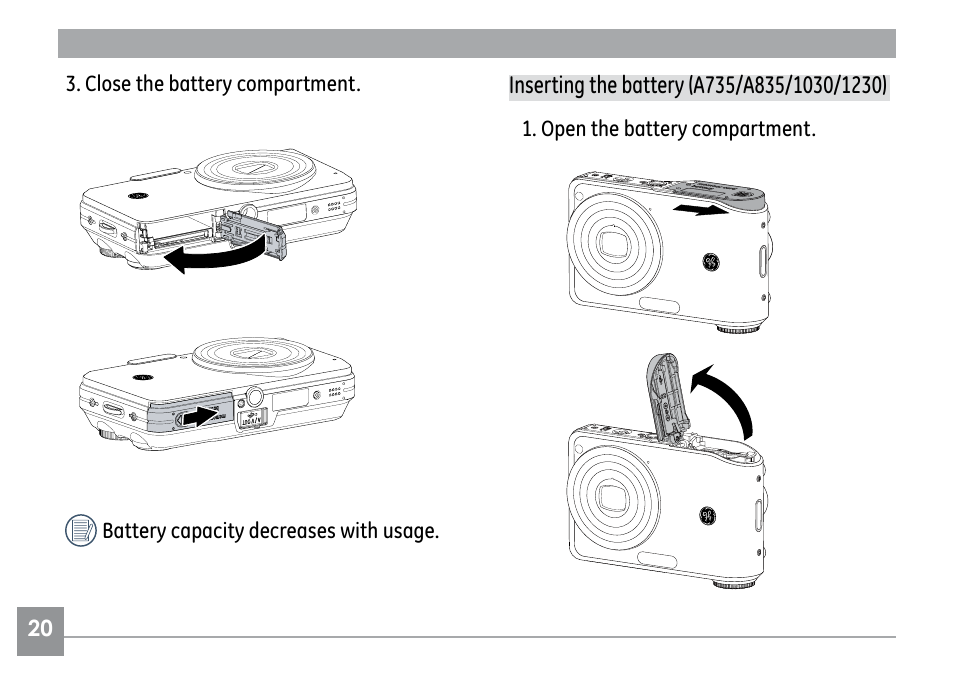 3. Close the battery compartment.

Battery capacity decreases with usage.

Inserting the battery (A735/A835/1030/1230)

1. Open the battery compartment.

20