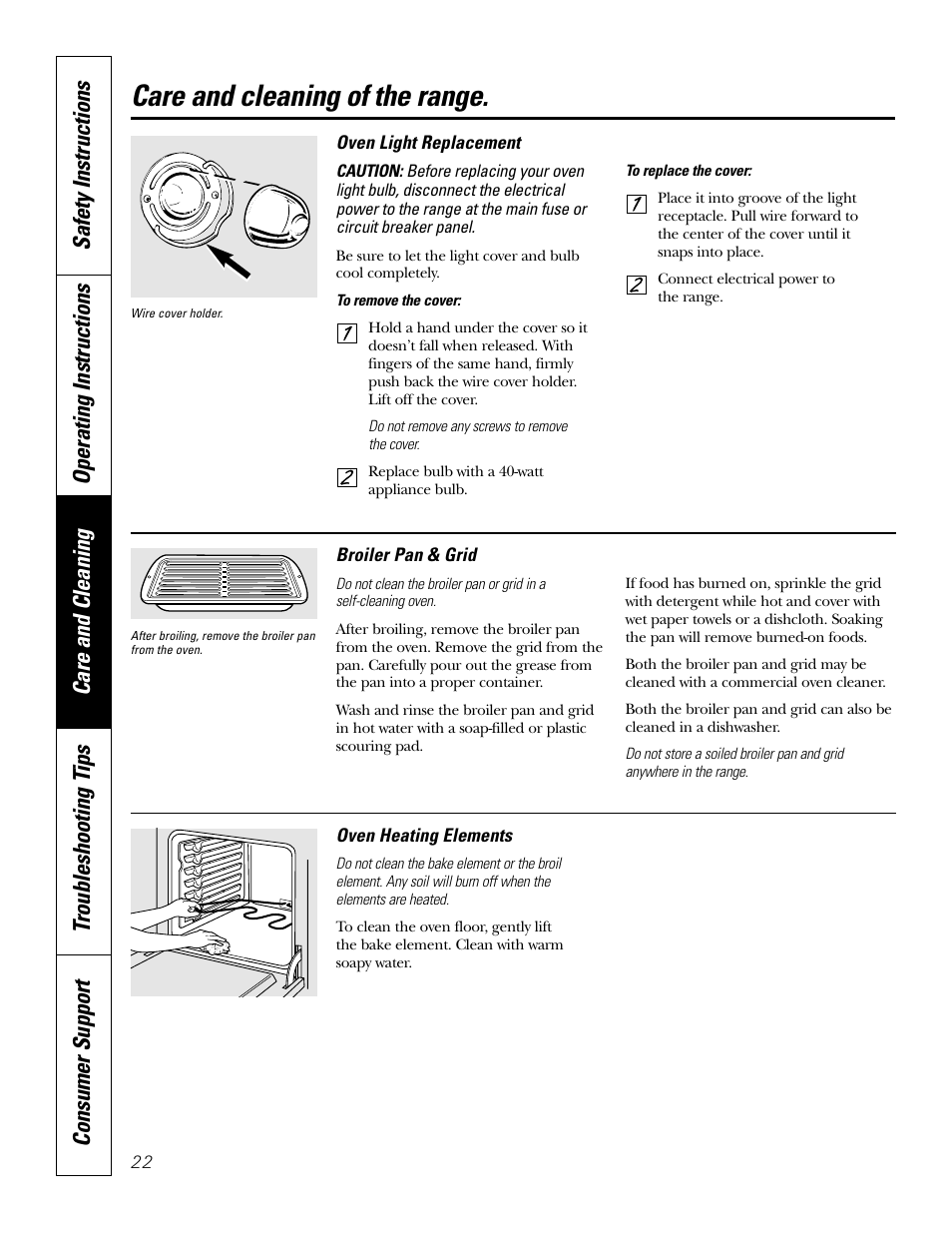 Safety Instructions

Operating Instructions

Care and Cleaning

Troubleshooting Tips

Consumer Support

Care and cleaning of the range.

Wire cover holder.

Oven Light Replacement

CAUTION: Before replacing your oven light bulb, disconnect the electrical power to the range at the main fuse or circuit breaker panel.

Be sure to let the light cover and bulb cool completely.

To remove the cover:

1 Hold a hand under the cover so it doesn't fall when released. With fingers of the same hand, firmly push back the wire cover holder. Lift off the cover.

Do not remove any screws to remove the cover.

2 Replace bulb with a 40-watt appliance bulb.

To replace the cover:

1 Place it into groove of the light receptacle. Pull wire forward to the center of the cover until it snaps into place.

2 Connect electrical power to the range.

After broiling, remove the broiler pan from the oven.

Broiler Pan & Grid

Do not clean the broiler pan or grid in a self-cleaning oven.

After broiling, remove the broiler pan from the oven. Remove the grid from the pan. Carefully pour out the grease from the pan into a proper container.

Wash and rinse the broiler pan and grid in hot water with a soap-filled or plastic scouring pad.

If food has burned on, sprinkle the grid with detergent while hot and cover with wet paper towels or a dishcloth. Soaking the pan will remove burned-on foods.

Both the broiler pan and grid may be cleaned with a commercial oven cleaner.

Both the broiler pan and grid can also be cleaned in a dishwasher.

Do not store a soiled broiler pan and grid anywhere in the range.

Oven Heating Elements

Do not clean the bake element or the broil element. Any soil will burn off when the elements are heated.

To clean the oven floor, gently lift the bake element. Clean with warm soapy water.

22