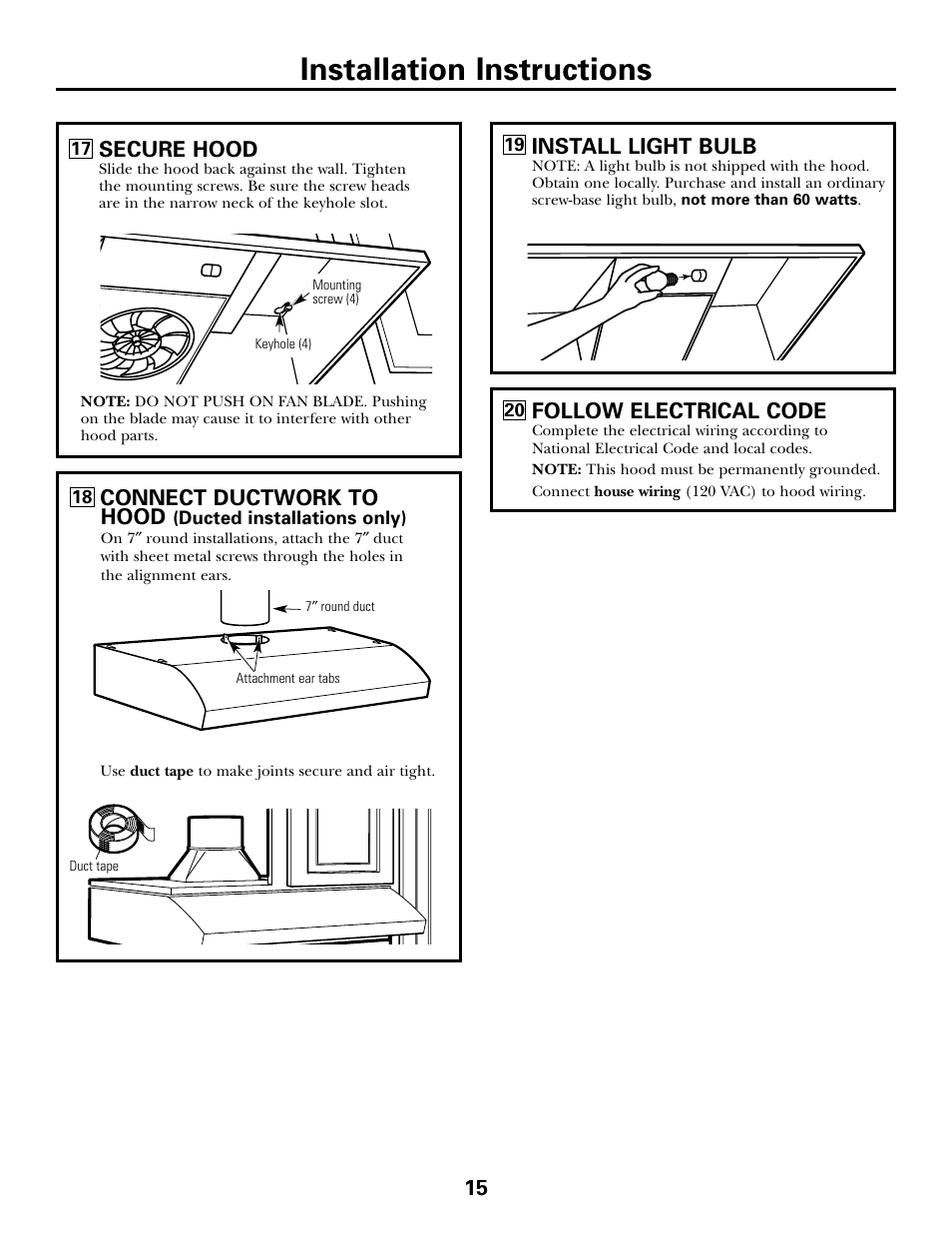 Installation Instructions

17 SECURE HOOD
Slide the hood back against the wall. Tighten the mounting screws. Be sure the screw heads are in the narrow neck of the keyhole slot.

Mounting screw (4)

Keyhole (4)

NOTE: DO NOT PUSH ON FAN BLADE. Pushing on the blade may cause it to interfere with other hood parts.

18 CONNECT DUCTWORK TO HOOD (Ducted installations only)
On 7″ round installations, attach the 7″ duct with sheet metal screws through the holes in the alignment ears.

7″ round duct

Attachment ear tabs

Use duct tape to make joints secure and air tight.

Duct tape

19 INSTALL LIGHT BULB
NOTE: A light bulb is not shipped with the hood. Obtain one locally. Purchase and install an ordinary screw-base light bulb, not more than 60 watts.

20 FOLLOW ELECTRICAL CODE
Complete the electrical wiring according to National Electrical Code and local codes.

NOTE: This hood must be permanently grounded.

Connect house wiring (120 VAC) to hood wiring.

15