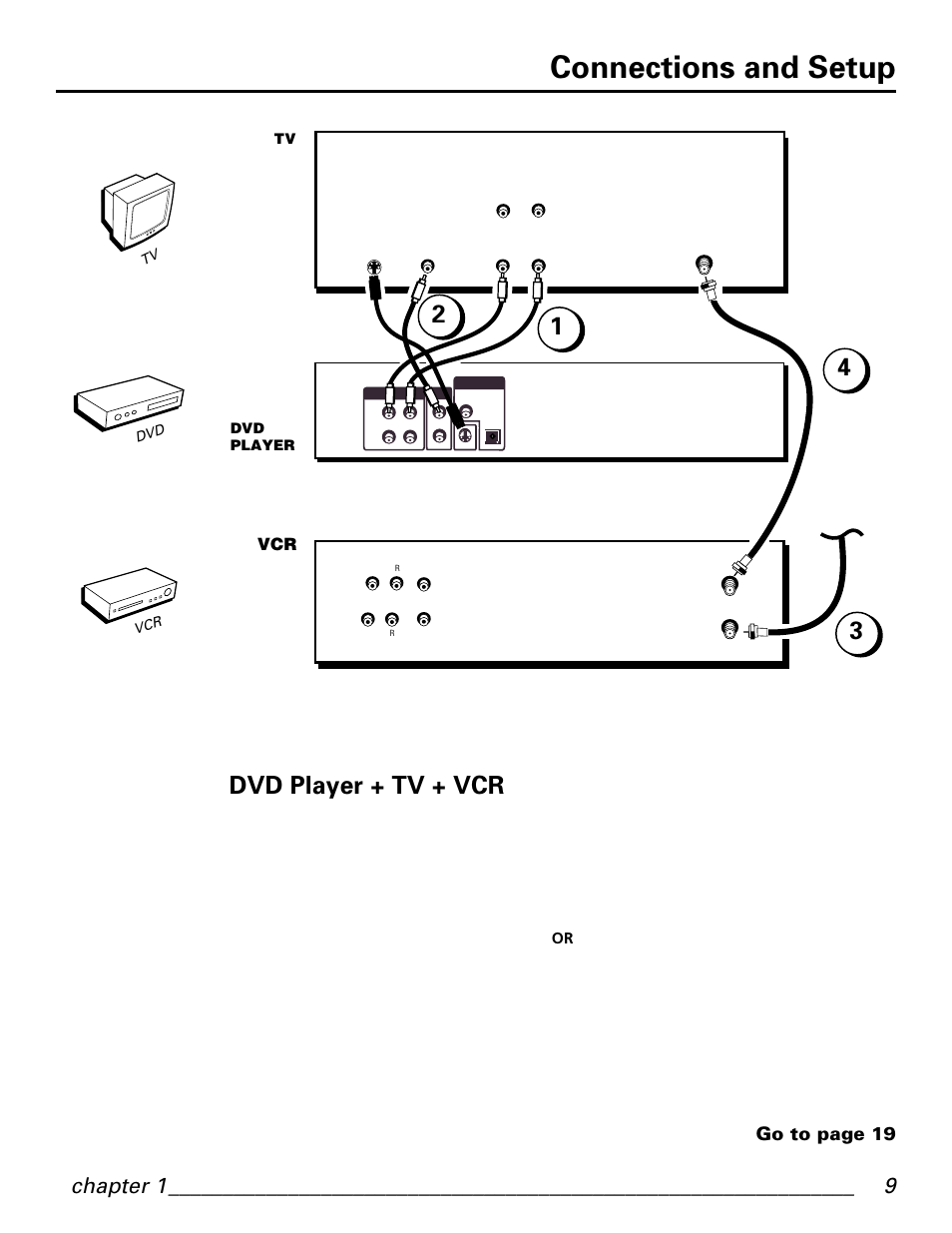 Connections and Setup

TV

TV

2

1

4

DVD

DVD PLAYER

VCR

R

R

VCR

3

DVD Player + TV + VCR

OR

Go to page 19

chapter 1 9