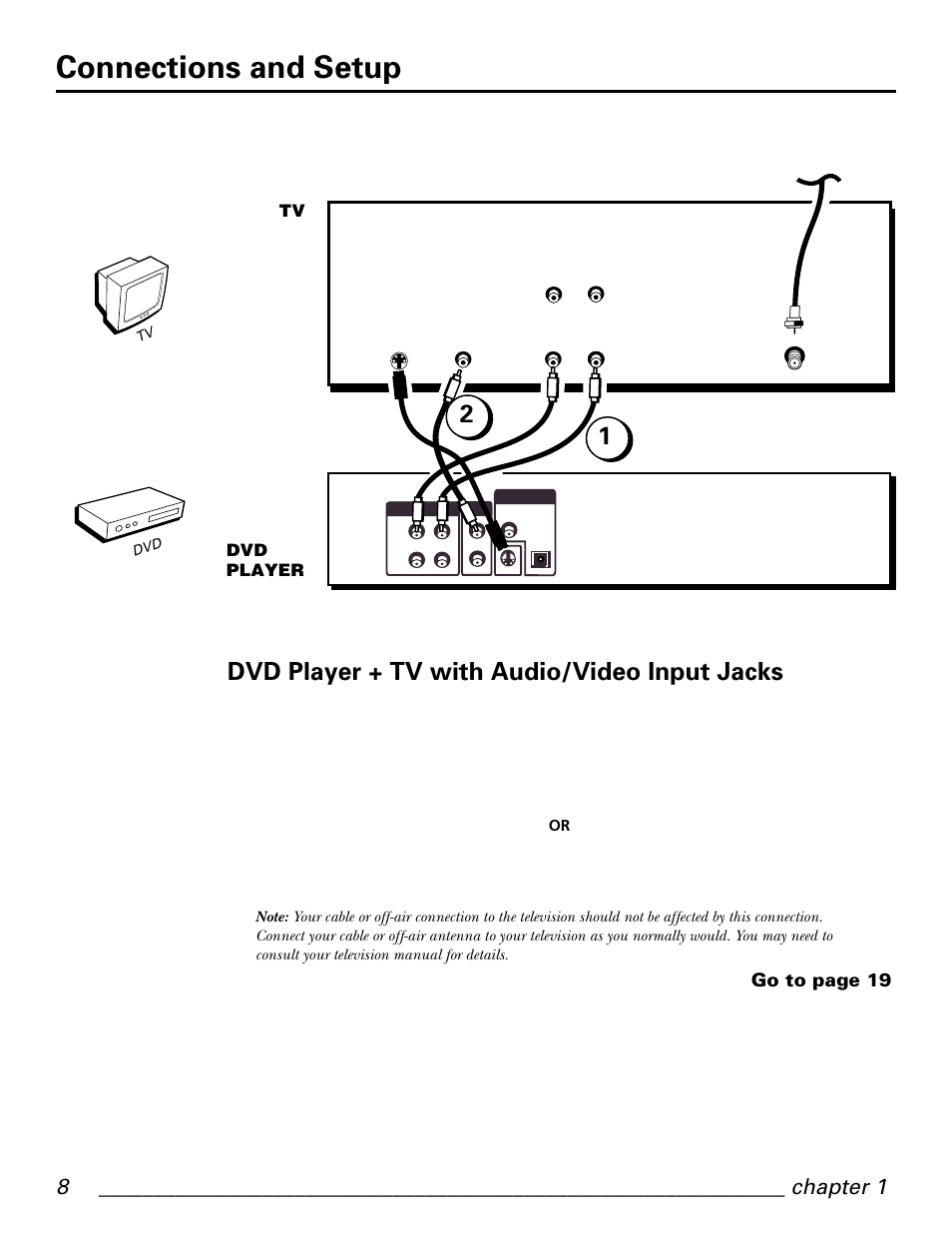 Connections and Setup

TV

TV

2

1

DVD

DVD PLAYER

DVD Player + TV with Audio/Video Input Jacks

OR

Note: Your cable or off-air connection to the television should not be affected by this connection. Connect your cable or off-air antenna to your television as you normally would. You may need to consult your television manual for details.

Go to page 19

8 chapter 1