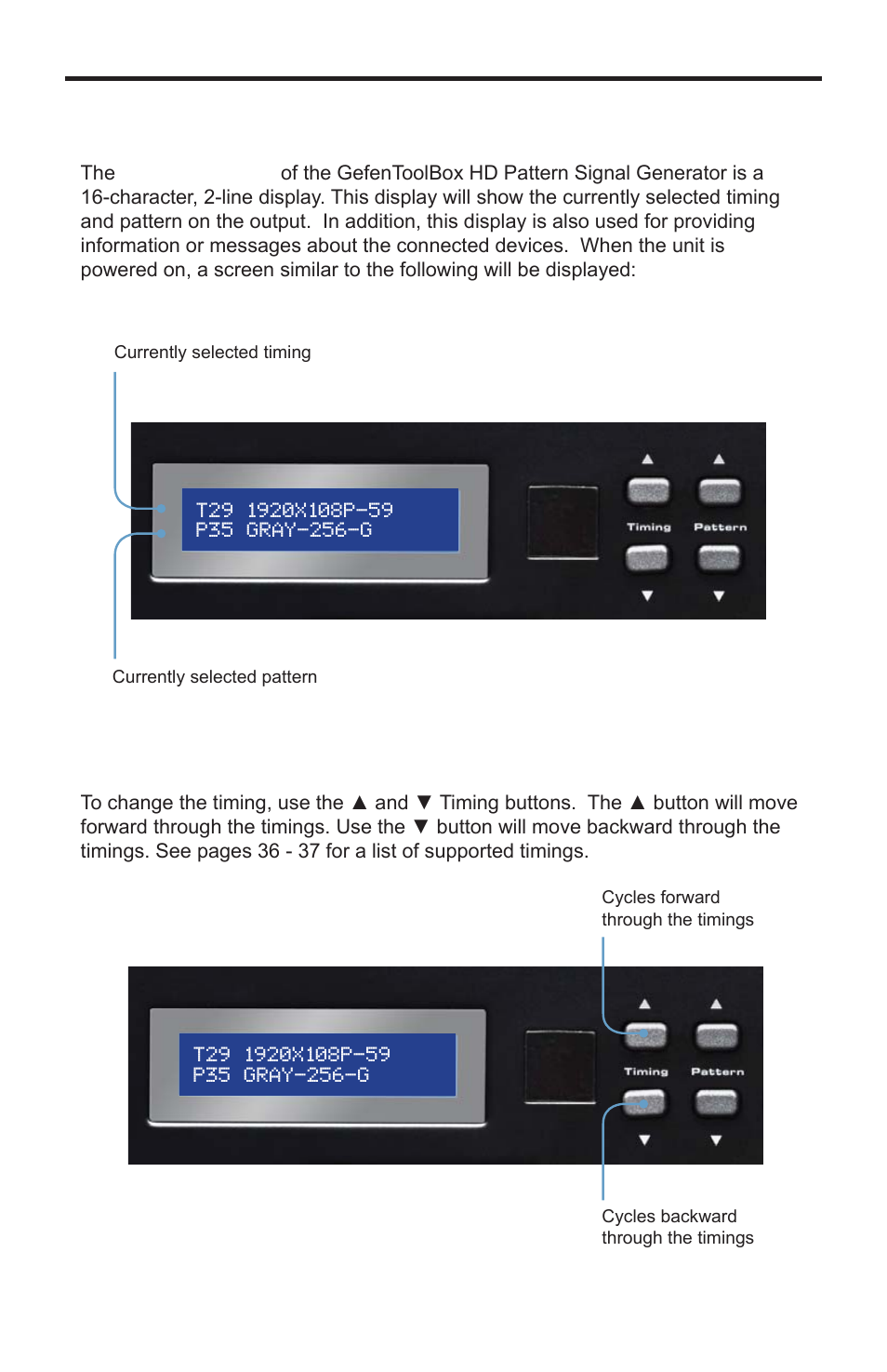 The of the GefenToolBox HD Pattern Signal Generator is a 16-character, 2-line display. This display will show the currently selected timing and pattern on the output. In addition, this display is also used for providing information or messages about the connected devices. When the unit is powered on, a screen similar to the following will be displayed:

Currently selected timing

T29 1920X108P-59
P35 GRAY-256-G

▲ ▲
Timing Pattern
▼ ▼

Currently selected pattern

To change the timing, use the ▲ and ▼ Timing buttons. The ▲ button will move forward through the timings. Use the ▼ button will move backward through the timings. See pages 36 - 37 for a list of supported timings.

Cycles forward through the timings

T29 1920X108P-59
P35 GRAY-256-G

▲ ▲
Timing Pattern
▼ ▼

Cycles backward through the timings