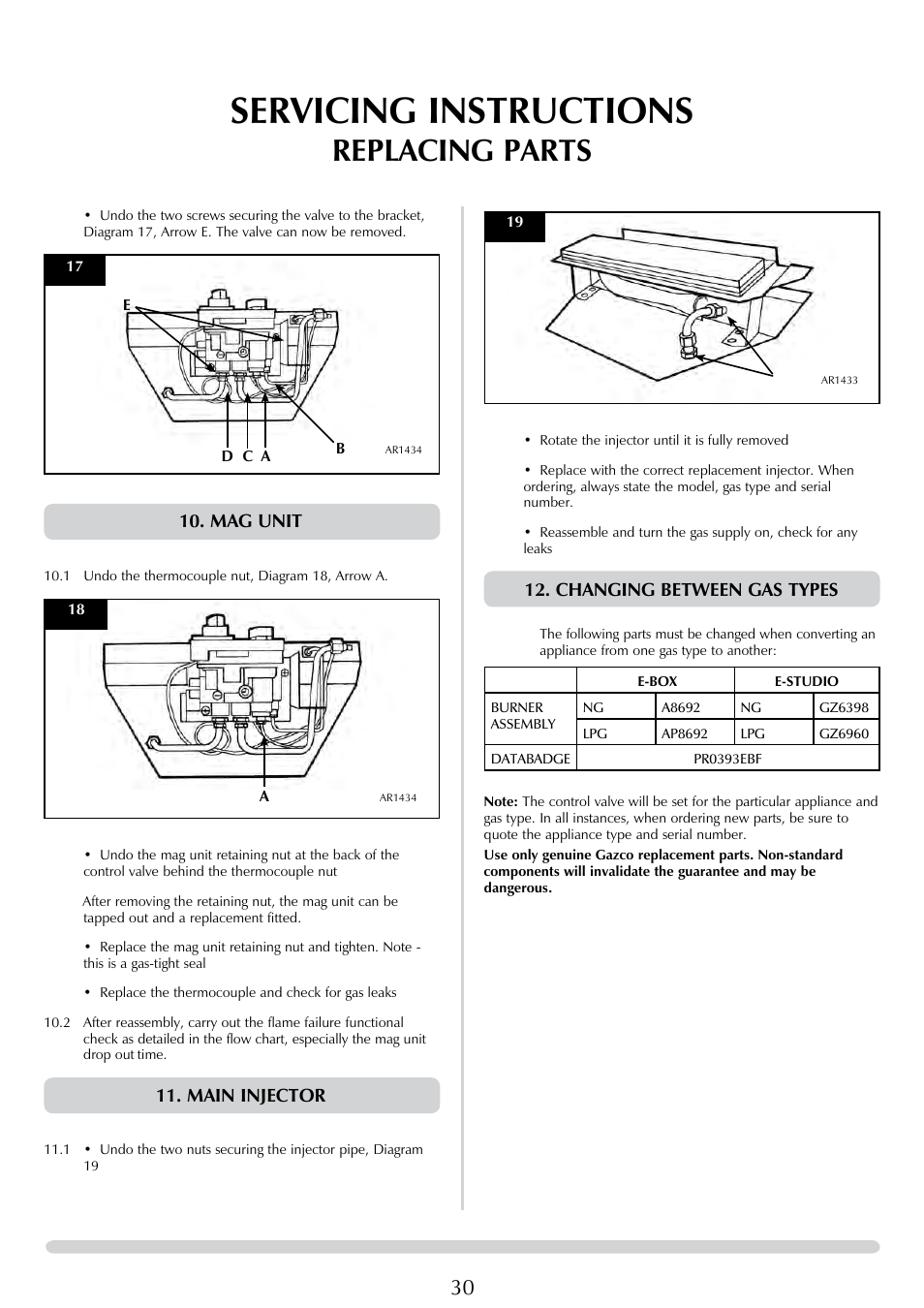 SERVICING INSTRUCTIONS
REPLACING PARTS

• Undo the two screws securing the valve to the bracket, Diagram 17, Arrow E. The valve can now be removed.

17

E

D C A

B

AR1434

10. MAG UNIT

10.1 Undo the thermocouple nut, Diagram 18, Arrow A.

18

A

AR1434

• Undo the mag unit retaining nut at the back of the control valve behind the thermocouple nut

After removing the retaining nut, the mag unit can be tapped out and a replacement fitted.

• Replace the mag unit retaining nut and tighten. Note - this is a gas-tight seal

• Replace the thermocouple and check for gas leaks

10.2 After reassembly, carry out the flame failure functional check as detailed in the flow chart, especially the mag unit drop out time.

11. MAIN INJECTOR

11.1 • Undo the two nuts securing the injector pipe, Diagram 19

19

AR1433

• Rotate the injector until it is fully removed

• Replace with the correct replacement injector. When ordering, always state the model, gas type and serial number.

• Reassemble and turn the gas supply on, check for any leaks

12. CHANGING BETWEEN GAS TYPES

The following parts must be changed when converting an appliance from one gas type to another:

| | E-BOX | | E-STUDIO | |
|---|---|---|---|---|
| BURNER ASSEMBLY | NG | A8692 | NG | GZ6398 |
| | LPG | AP8692 | LPG | GZ6960 |
| DATABADGE | PR0393EBF | | | |

Note: The control valve will be set for the particular appliance and gas type. In all instances, when ordering new parts, be sure to quote the appliance type and serial number.
Use only genuine Gazco replacement parts. Non-standard components will invalidate the guarantee and may be dangerous.

30