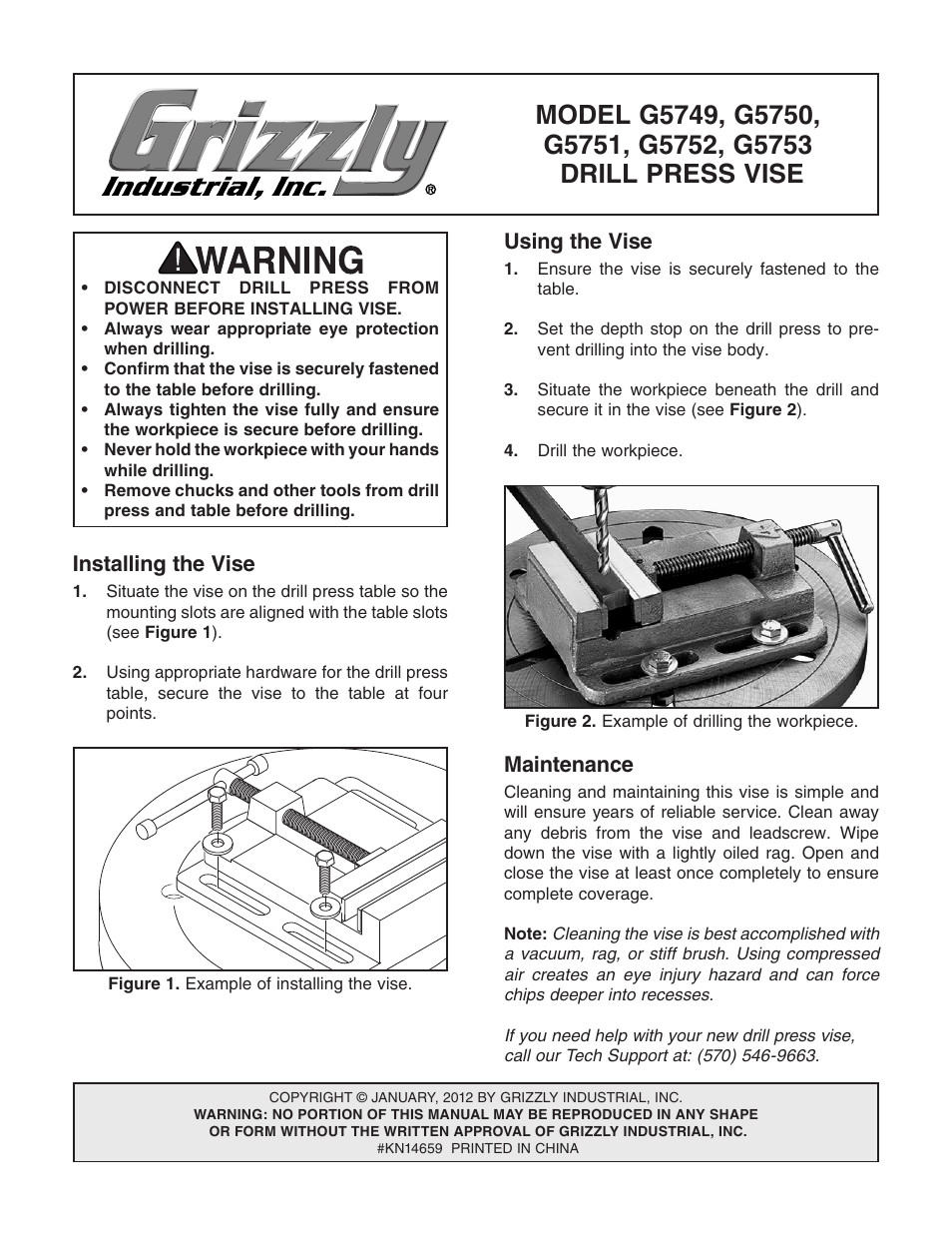 Grizzly
Industrial, Inc.®

MODEL G5749, G5750, G5751, G5752, G5753
DRILL PRESS VISE

WARNING
• DISCONNECT DRILL PRESS FROM POWER BEFORE INSTALLING VISE.
• Always wear appropriate eye protection when drilling.
• Confirm that the vise is securely fastened to the table before drilling.
• Always tighten the vise fully and ensure the workpiece is secure before drilling.
• Never hold the workpiece with your hands while drilling.
• Remove chucks and other tools from drill press and table before drilling.

Installing the Vise
1. Situate the vise on the drill press table so the mounting slots are aligned with the table slots (see Figure 1).

2. Using appropriate hardware for the drill press table, secure the vise to the table at four points.

Figure 1. Example of installing the vise.

Using the Vise
1. Ensure the vise is securely fastened to the table.

2. Set the depth stop on the drill press to prevent drilling into the vise body.

3. Situate the workpiece beneath the drill and secure it in the vise (see Figure 2).

4. Drill the workpiece.

Figure 2. Example of drilling the workpiece.

Maintenance
Cleaning and maintaining this vise is simple and will ensure years of reliable service. Clean away any debris from the vise and leadscrew. Wipe down the vise with a lightly oiled rag. Open and close the vise at least once completely to ensure complete coverage.

Note: Cleaning the vise is best accomplished with a vacuum, rag, or stiff brush. Using compressed air creates an eye injury hazard and can force chips deeper into recesses.

If you need help with your new drill press vise, call our Tech Support at: (570) 546-9663.

COPYRIGHT © JANUARY, 2012 BY GRIZZLY INDUSTRIAL, INC.
WARNING: NO PORTION OF THIS MANUAL MAY BE REPRODUCED IN ANY SHAPE OR FORM WITHOUT THE WRITTEN APPROVAL OF GRIZZLY INDUSTRIAL, INC.
#KN14659 PRINTED IN CHINA