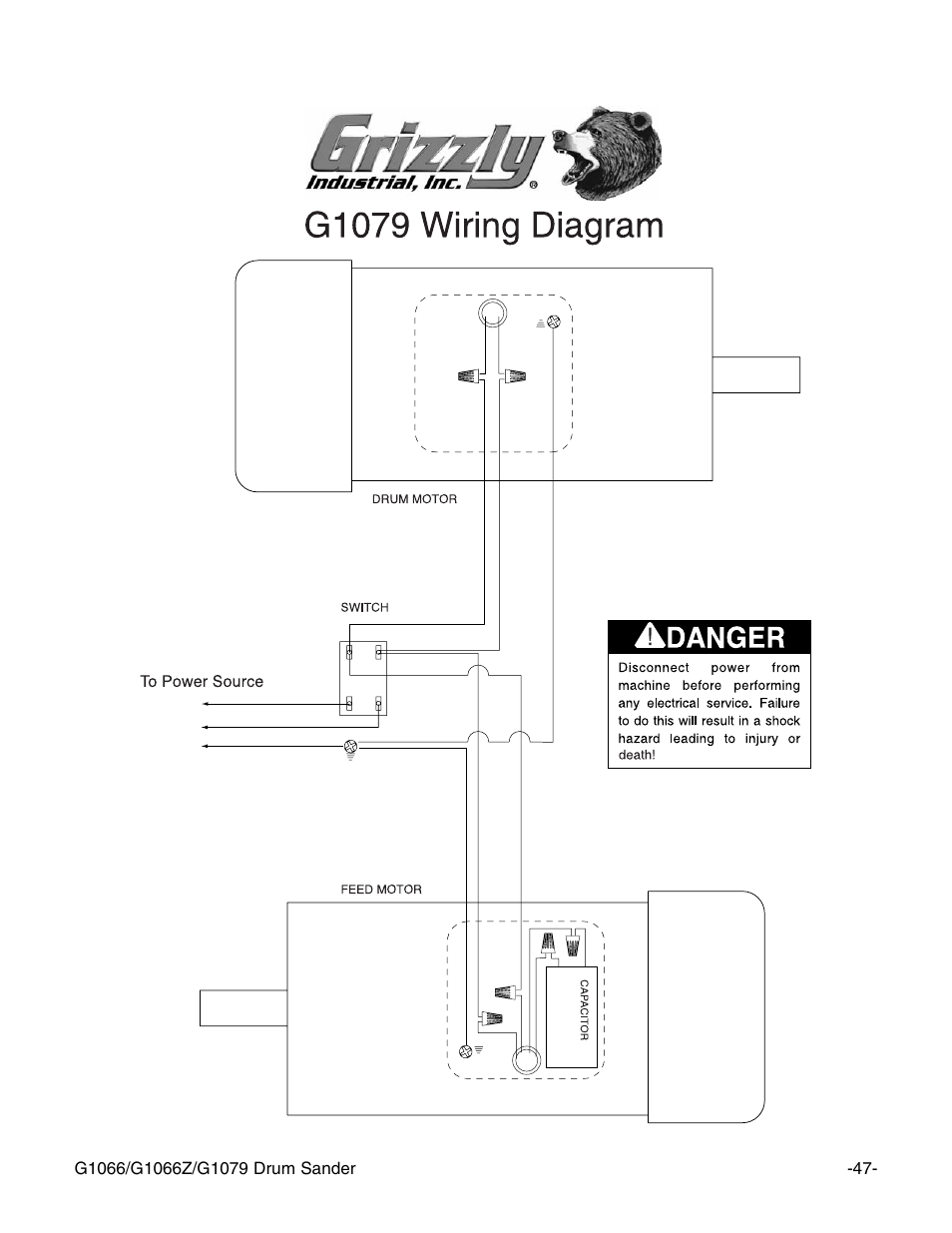 Grizzly Industrial, Inc.®

G1079 Wiring Diagram

DRUM MOTOR

SWITCH

To Power Source

DANGER

Disconnect power from machine before performing any electrical service. Failure to do this will result in a shock hazard leading to injury or death!

FEED MOTOR

CAPACITOR

G1066/G1066Z/G1079 Drum Sander

-47-