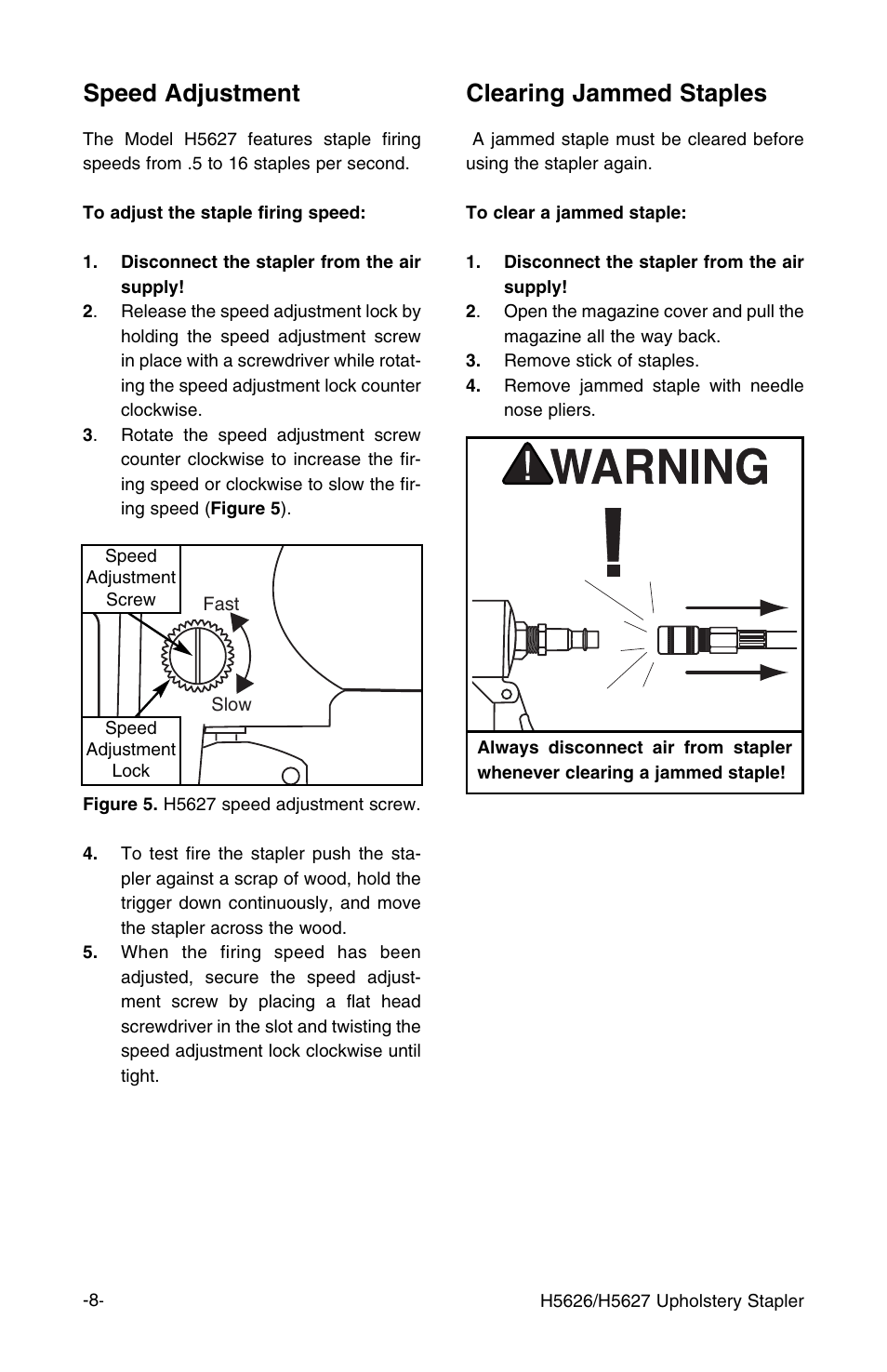 Speed Adjustment

The Model H5627 features staple firing speeds from .5 to 16 staples per second.

To adjust the staple firing speed:

1. Disconnect the stapler from the air supply!
2. Release the speed adjustment lock by holding the speed adjustment screw in place with a screwdriver while rotating the speed adjustment lock counter clockwise.
3. Rotate the speed adjustment screw counter clockwise to increase the firing speed or clockwise to slow the firing speed (Figure 5).

Speed Adjustment Screw
Fast
Slow
Speed Adjustment Lock

Figure 5. H5627 speed adjustment screw.

4. To test fire the stapler push the stapler against a scrap of wood, hold the trigger down continuously, and move the stapler across the wood.
5. When the firing speed has been adjusted, secure the speed adjustment screw by placing a flat head screwdriver in the slot and twisting the speed adjustment lock clockwise until tight.

Clearing Jammed Staples

A jammed staple must be cleared before using the stapler again.

To clear a jammed staple:

1. Disconnect the stapler from the air supply!
2. Open the magazine cover and pull the magazine all the way back.
3. Remove stick of staples.
4. Remove jammed staple with needle nose pliers.

WARNING

Always disconnect air from stapler whenever clearing a jammed staple!

-8-

H5626/H5627 Upholstery Stapler