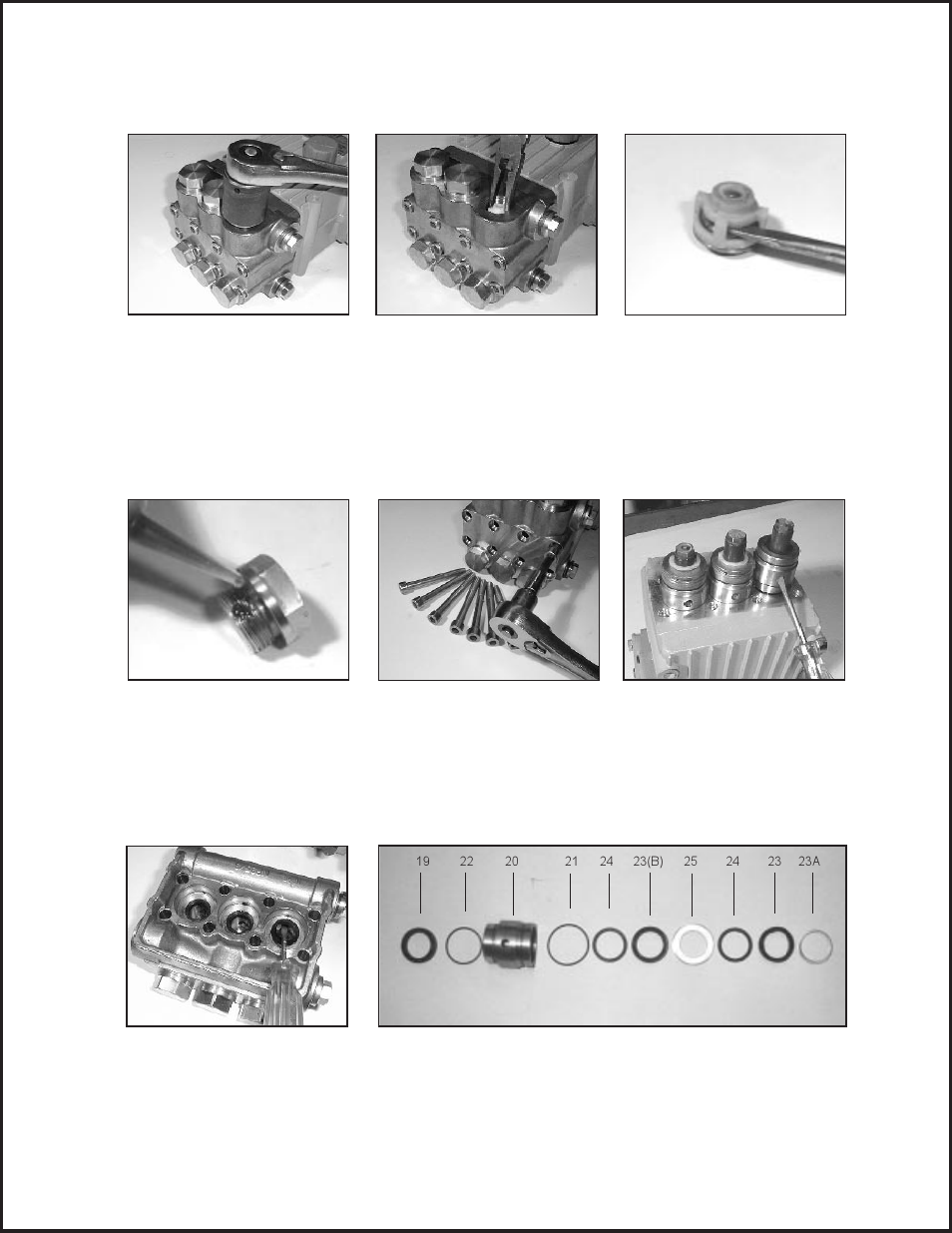 19 22 20 21 24 23(B) 25 24 23 23A