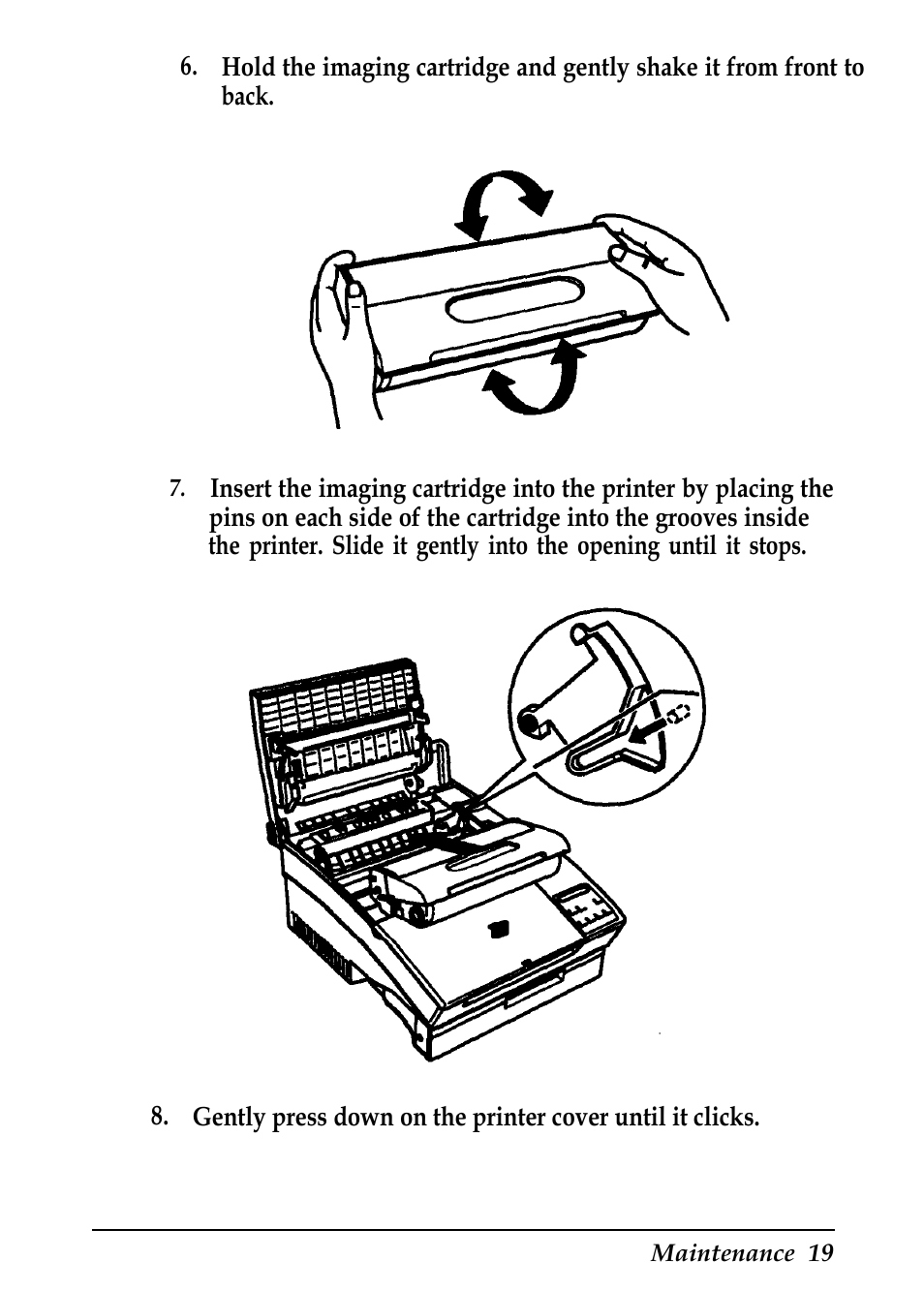 6. Hold the imaging cartridge and gently shake it from front to back.

7. Insert the imaging cartridge into the printer by placing the pins on each side of the cartridge into the grooves inside the printer. Slide it gently into the opening until it stops.

8. Gently press down on the printer cover until it clicks.

Maintenance 19