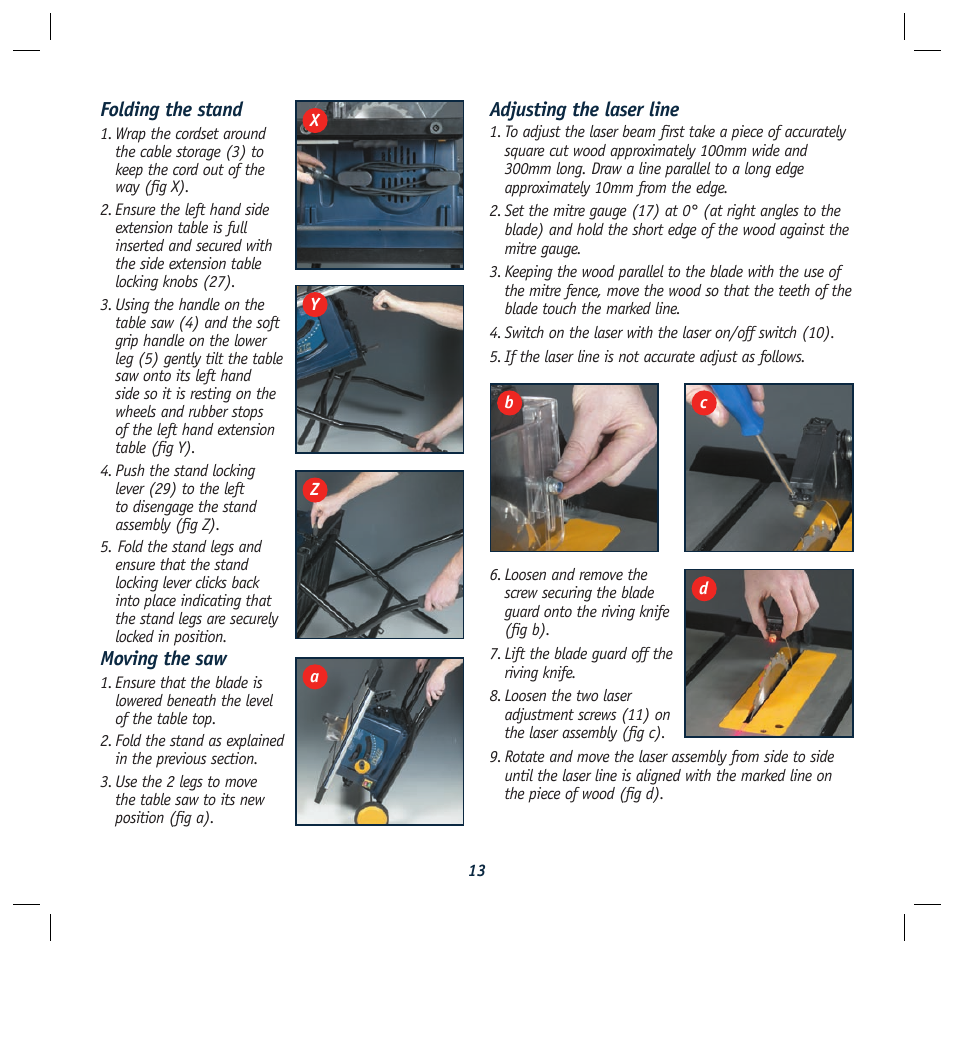 Folding the stand

1. Wrap the cordset around the cable storage (3) to keep the cord out of the way (fig X).

2. Ensure the left hand side extension table is full inserted and secured with the side extension table locking knobs (27).

3. Using the handle on the table saw (4) and the soft grip handle on the lower leg (5) gently tilt the table saw onto its left hand side so it is resting on the wheels and rubber stops of the left hand extension table (fig Y).

4. Push the stand locking lever (29) to the left to disengage the stand assembly (fig Z).

5. Fold the stand legs and ensure that the stand locking lever clicks back into place indicating that the stand legs are securely locked in position.

Moving the saw

1. Ensure that the blade is lowered beneath the level of the table top.

2. Fold the stand as explained in the previous section.

3. Use the 2 legs to move the table saw to its new position (fig a).

X

Y

Z

a

Adjusting the laser line

1. To adjust the laser beam first take a piece of accurately square cut wood approximately 100mm wide and 300mm long. Draw a line parallel to a long edge approximately 10mm from the edge.

2. Set the mitre gauge (17) at 0° (at right angles to the blade) and hold the short edge of the wood against the mitre gauge.

3. Keeping the wood parallel to the blade with the use of the mitre fence, move the wood so that the teeth of the blade touch the marked line.

4. Switch on the laser with the laser on/off switch (10).

5. If the laser line is not accurate adjust as follows.

b

c

6. Loosen and remove the screw securing the blade guard onto the riving knife (fig b).

7. Lift the blade guard off the riving knife.

8. Loosen the two laser adjustment screws (11) on the laser assembly (fig c).

d

9. Rotate and move the laser assembly from side to side until the laser line is aligned with the marked line on the piece of wood (fig d).

13