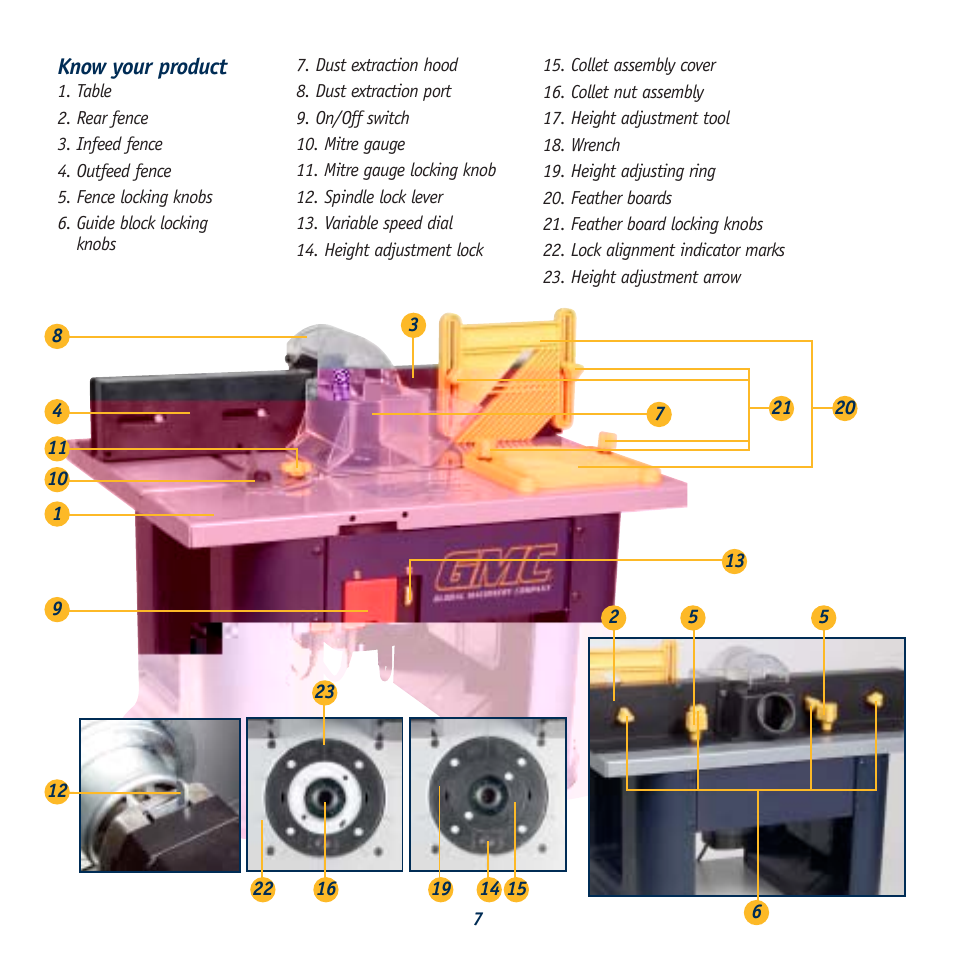 Know your product
1. Table
2. Rear fence
3. Infeed fence
4. Outfeed fence
5. Fence locking knobs
6. Guide block locking knobs
7. Dust extraction hood
8. Dust extraction port
9. On/Off switch
10. Mitre gauge
11. Mitre gauge locking knob
12. Spindle lock lever
13. Variable speed dial
14. Height adjustment lock
15. Collet assembly cover
16. Collet nut assembly
17. Height adjustment tool
18. Wrench
19. Height adjusting ring
20. Feather boards
21. Feather board locking knobs
22. Lock alignment indicator marks
23. Height adjustment arrow

8
3
4
7
21
20
11
10
1
GMC
GLOBAL MACHINERY COMPANY
13
9
2
5
5
23
12
22
16
19
14
15
6
7