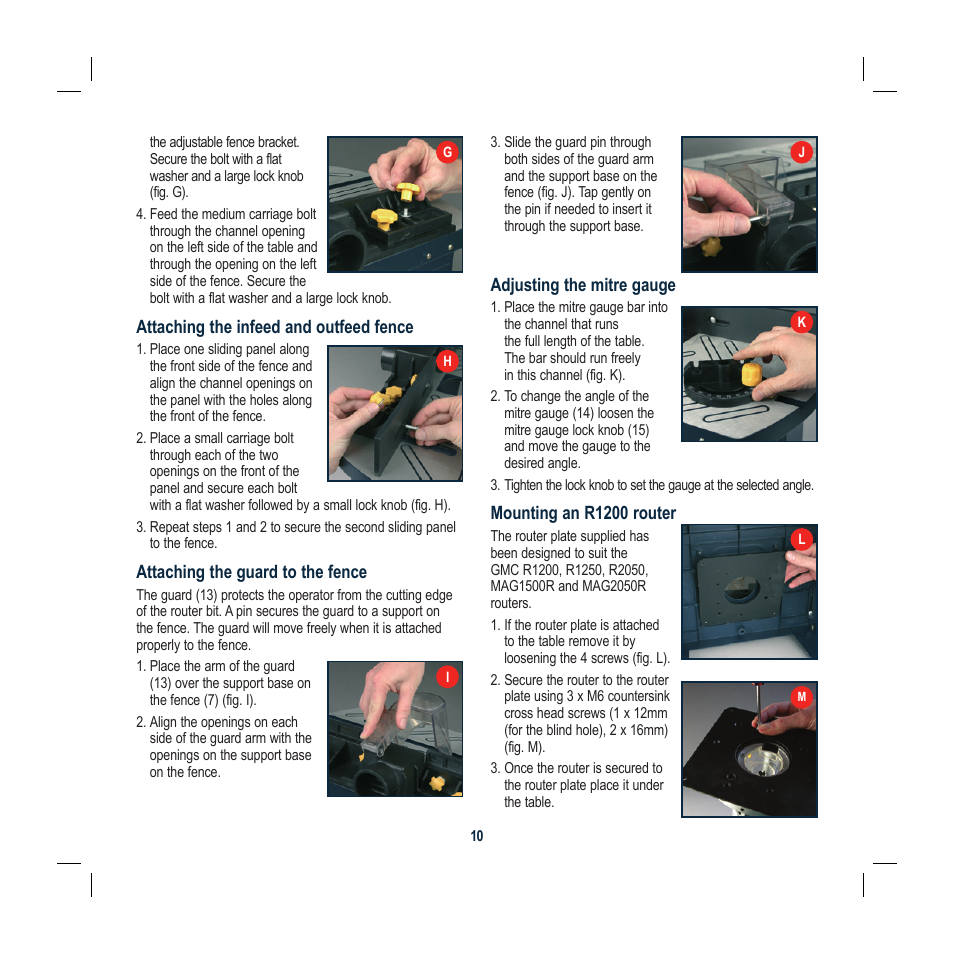 the adjustable fence bracket. Secure the bolt with a flat washer and a large lock knob (fig. G).

G

4. Feed the medium carriage bolt through the channel opening on the left side of the table and through the opening on the left side of the fence. Secure the bolt with a flat washer and a large lock knob.

Attaching the infeed and outfeed fence

1. Place one sliding panel along the front side of the fence and align the channel openings on the panel with the holes along the front of the fence.

H

2. Place a small carriage bolt through each of the two openings on the front of the panel and secure each bolt with a flat washer followed by a small lock knob (fig. H).

3. Repeat steps 1 and 2 to secure the second sliding panel to the fence.

Attaching the guard to the fence

The guard (13) protects the operator from the cutting edge of the router bit. A pin secures the guard to a support on the fence. The guard will move freely when it is attached properly to the fence.

1. Place the arm of the guard (13) over the support base on the fence (7) (fig. I).

I

2. Align the openings on each side of the guard arm with the openings on the support base on the fence.

3. Slide the guard pin through both sides of the guard arm and the support base on the fence (fig. J). Tap gently on the pin if needed to insert it through the support base.

J

Adjusting the mitre gauge

1. Place the mitre gauge bar into the channel that runs the full length of the table. The bar should run freely in this channel (fig. K).

K

2. To change the angle of the mitre gauge (14) loosen the mitre gauge lock knob (15) and move the gauge to the desired angle.

3. Tighten the lock knob to set the gauge at the selected angle.

Mounting an R1200 router

The router plate supplied has been designed to suit the GMC R1200, R1250, R2050, MAG1500R and MAG2050R routers.

L

1. If the router plate is attached to the table remove it by loosening the 4 screws (fig. L).

2. Secure the router to the router plate using 3 x M6 countersink cross head screws (1 x 12mm (for the blind hole), 2 x 16mm) (fig. M).

M

3. Once the router is secured to the router plate place it under the table.

10