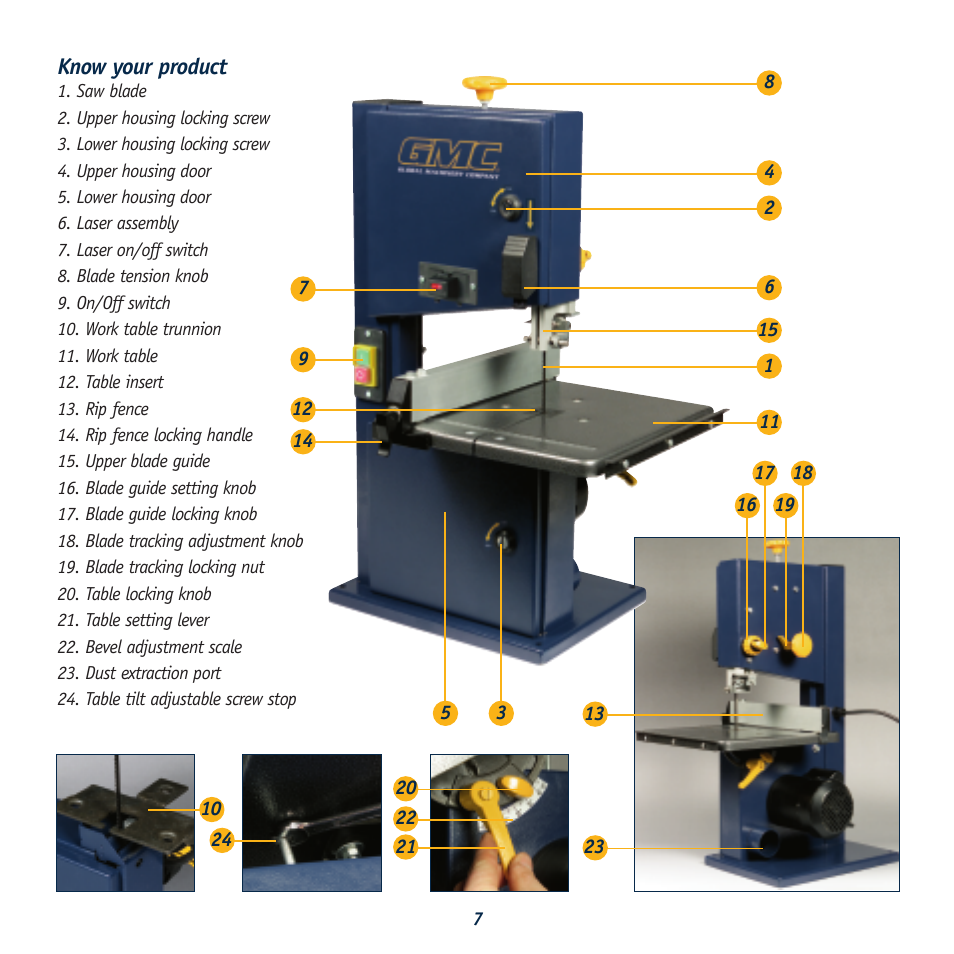 Know your product
1. Saw blade
2. Upper housing locking screw
3. Lower housing locking screw
4. Upper housing door
5. Lower housing door
6. Laser assembly
7. Laser on/off switch
8. Blade tension knob
9. On/Off switch
10. Work table trunnion
11. Work table
12. Table insert
13. Rip fence
14. Rip fence locking handle
15. Upper blade guide
16. Blade guide setting knob
17. Blade guide locking knob
18. Blade tracking adjustment knob
19. Blade tracking locking nut
20. Table locking knob
21. Table setting lever
22. Bevel adjustment scale
23. Dust extraction port
24. Table tilt adjustable screw stop

GMC
GLOBAL MACHINERY COMPANY

8
4
2
7
6
15
9
1
12
11
14
17
18
16
19
5
3
13
10
24
20
22
21
23

7