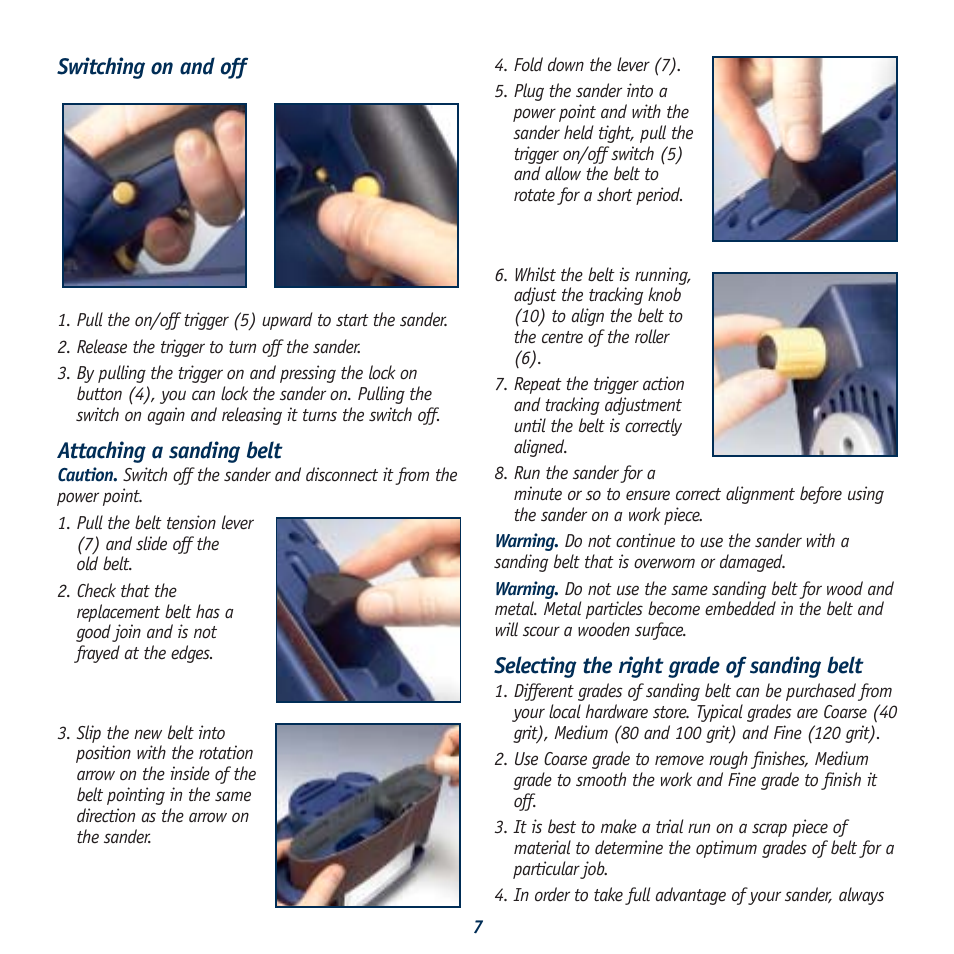 Switching on and off

1. Pull the on/off trigger (5) upward to start the sander.

2. Release the trigger to turn off the sander.

3. By pulling the trigger on and pressing the lock on button (4), you can lock the sander on. Pulling the switch on again and releasing it turns the switch off.

Attaching a sanding belt

Caution. Switch off the sander and disconnect it from the power point.

1. Pull the belt tension lever (7) and slide off the old belt.

2. Check that the replacement belt has a good join and is not frayed at the edges.

3. Slip the new belt into position with the rotation arrow on the inside of the belt pointing in the same direction as the arrow on the sander.

4. Fold down the lever (7).

5. Plug the sander into a power point and with the sander held tight, pull the trigger on/off switch (5) and allow the belt to rotate for a short period.

6. Whilst the belt is running, adjust the tracking knob (10) to align the belt to the centre of the roller (6).

7. Repeat the trigger action and tracking adjustment until the belt is correctly aligned.

8. Run the sander for a minute or so to ensure correct alignment before using the sander on a work piece.

Warning. Do not continue to use the sander with a sanding belt that is overworn or damaged.

Warning. Do not use the same sanding belt for wood and metal. Metal particles become embedded in the belt and will scour a wooden surface.

Selecting the right grade of sanding belt

1. Different grades of sanding belt can be purchased from your local hardware store. Typical grades are Coarse (40 grit), Medium (80 and 100 grit) and Fine (120 grit).

2. Use Coarse grade to remove rough finishes, Medium grade to smooth the work and Fine grade to finish it off.

3. It is best to make a trial run on a scrap piece of material to determine the optimum grades of belt for a particular job.

4. In order to take full advantage of your sander, always

7