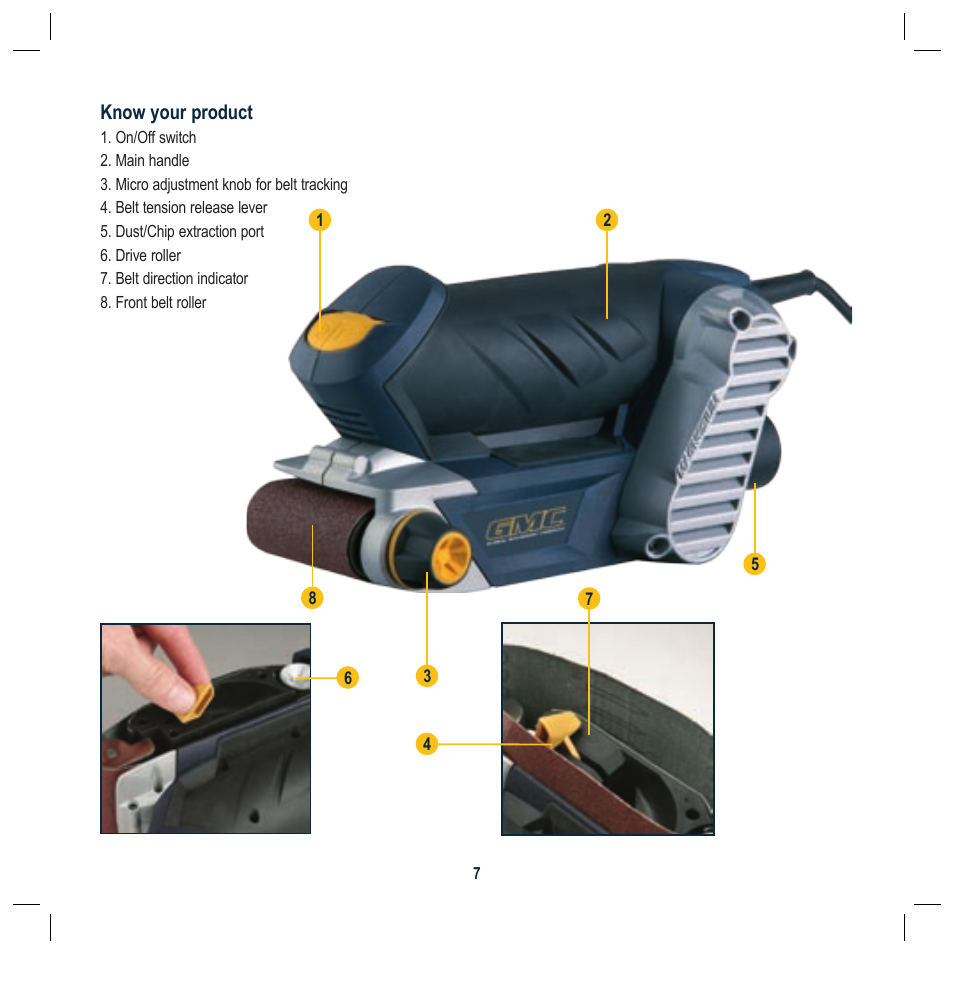 Know your product
1. On/Off switch
2. Main handle
3. Micro adjustment knob for belt tracking
4. Belt tension release lever
5. Dust/Chip extraction port
6. Drive roller
7. Belt direction indicator
8. Front belt roller

1
2
GMC
5
8
7
6
3
4

7