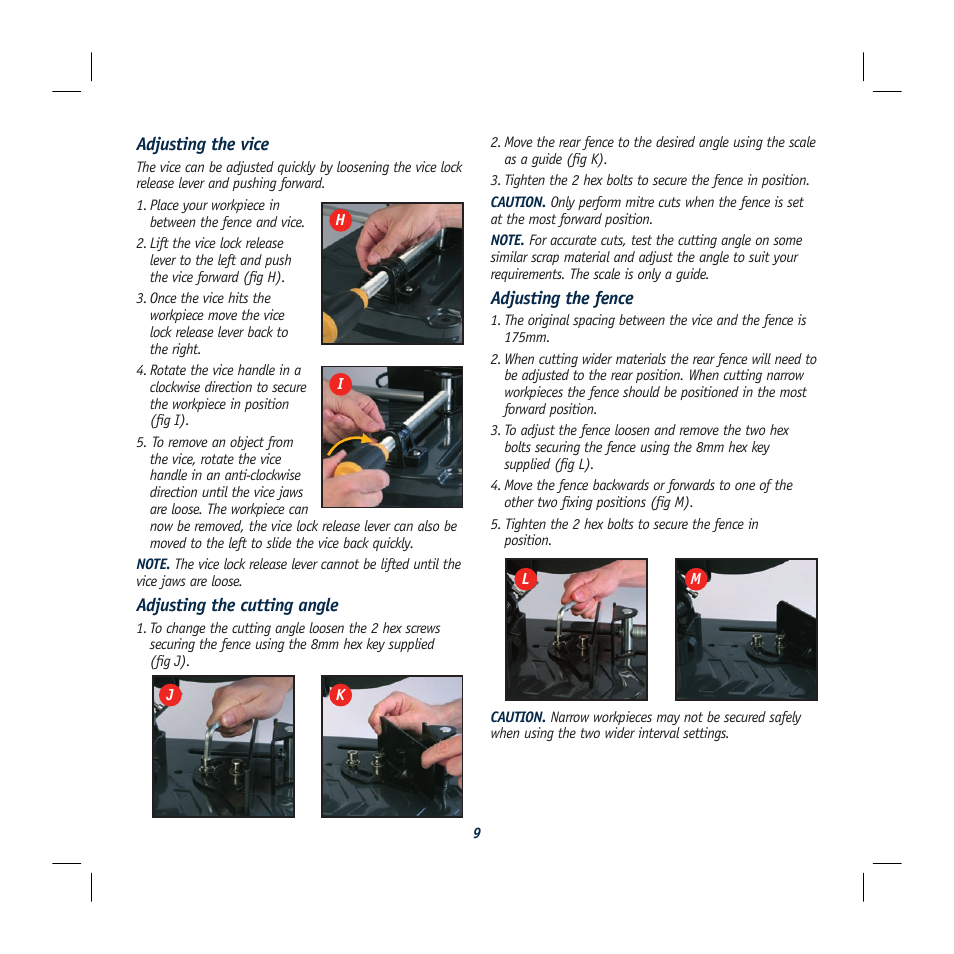 Adjusting the vice

The vice can be adjusted quickly by loosening the vice lock release lever and pushing forward.

1. Place your workpiece in between the fence and vice.

2. Lift the vice lock release lever to the left and push the vice forward (fig H).

3. Once the vice hits the workpiece move the vice lock release lever back to the right.

4. Rotate the vice handle in a clockwise direction to secure the workpiece in position (fig I).

5. To remove an object from the vice, rotate the vice handle in an anti-clockwise direction until the vice jaws are loose. The workpiece can now be removed, the vice lock release lever can also be moved to the left to slide the vice back quickly.

H

I

NOTE. The vice lock release lever cannot be lifted until the vice jaws are loose.

Adjusting the cutting angle

1. To change the cutting angle loosen the 2 hex screws securing the fence using the 8mm hex key supplied (fig J).

J

K

2. Move the rear fence to the desired angle using the scale as a guide (fig K).

3. Tighten the 2 hex bolts to secure the fence in position.

CAUTION. Only perform mitre cuts when the fence is set at the most forward position.

NOTE. For accurate cuts, test the cutting angle on some similar scrap material and adjust the angle to suit your requirements. The scale is only a guide.

Adjusting the fence

1. The original spacing between the vice and the fence is 175mm.

2. When cutting wider materials the rear fence will need to be adjusted to the rear position. When cutting narrow workpieces the fence should be positioned in the most forward position.

3. To adjust the fence loosen and remove the two hex bolts securing the fence using the 8mm hex key supplied (fig L).

4. Move the fence backwards or forwards to one of the other two fixing positions (fig M).

5. Tighten the 2 hex bolts to secure the fence in position.

L

M

CAUTION. Narrow workpieces may not be secured safely when using the two wider interval settings.

9