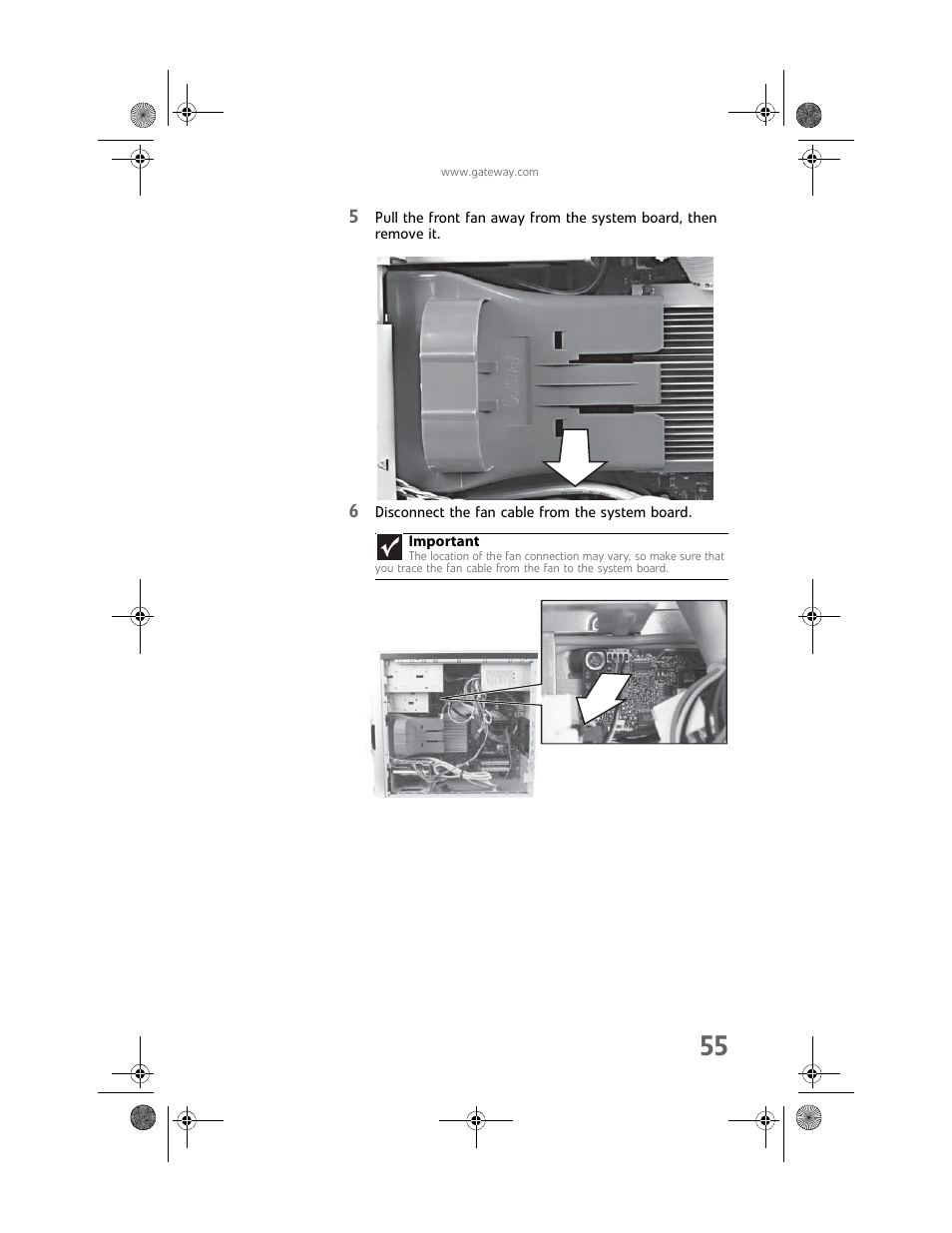 www.gateway.com

5 Pull the front fan away from the system board, then remove it.

6 Disconnect the fan cable from the system board.

Important
The location of the fan connection may vary, so make sure that you trace the fan cable from the fan to the system board.

55