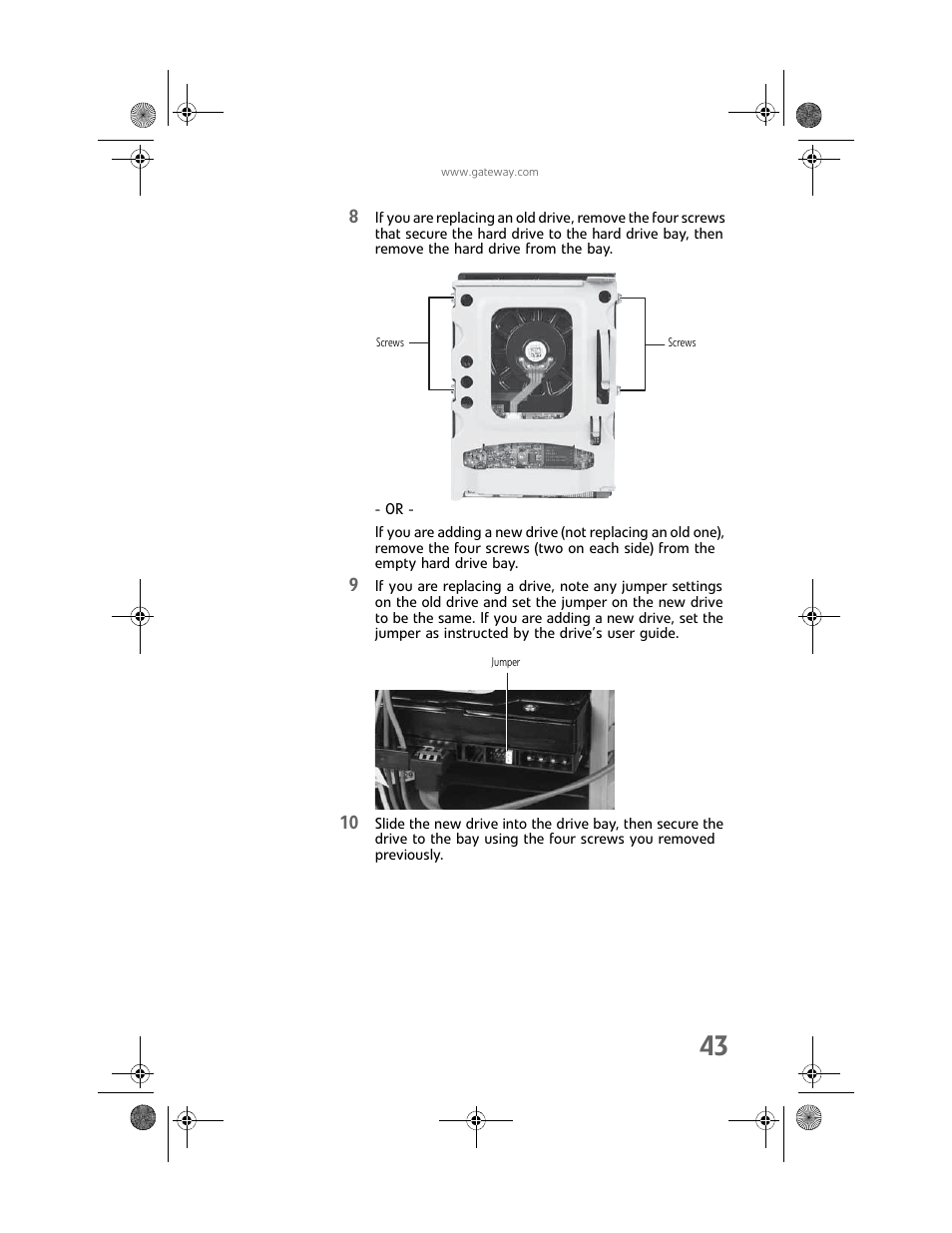 www.gateway.com

8 If you are replacing an old drive, remove the four screws that secure the hard drive to the hard drive bay, then remove the hard drive from the bay.

Screws

Screws

- OR -

If you are adding a new drive (not replacing an old one), remove the four screws (two on each side) from the empty hard drive bay.

9 If you are replacing a drive, note any jumper settings on the old drive and set the jumper on the new drive to be the same. If you are adding a new drive, set the jumper as instructed by the drive's user guide.

Jumper

10 Slide the new drive into the drive bay, then secure the drive to the bay using the four screws you removed previously.

43