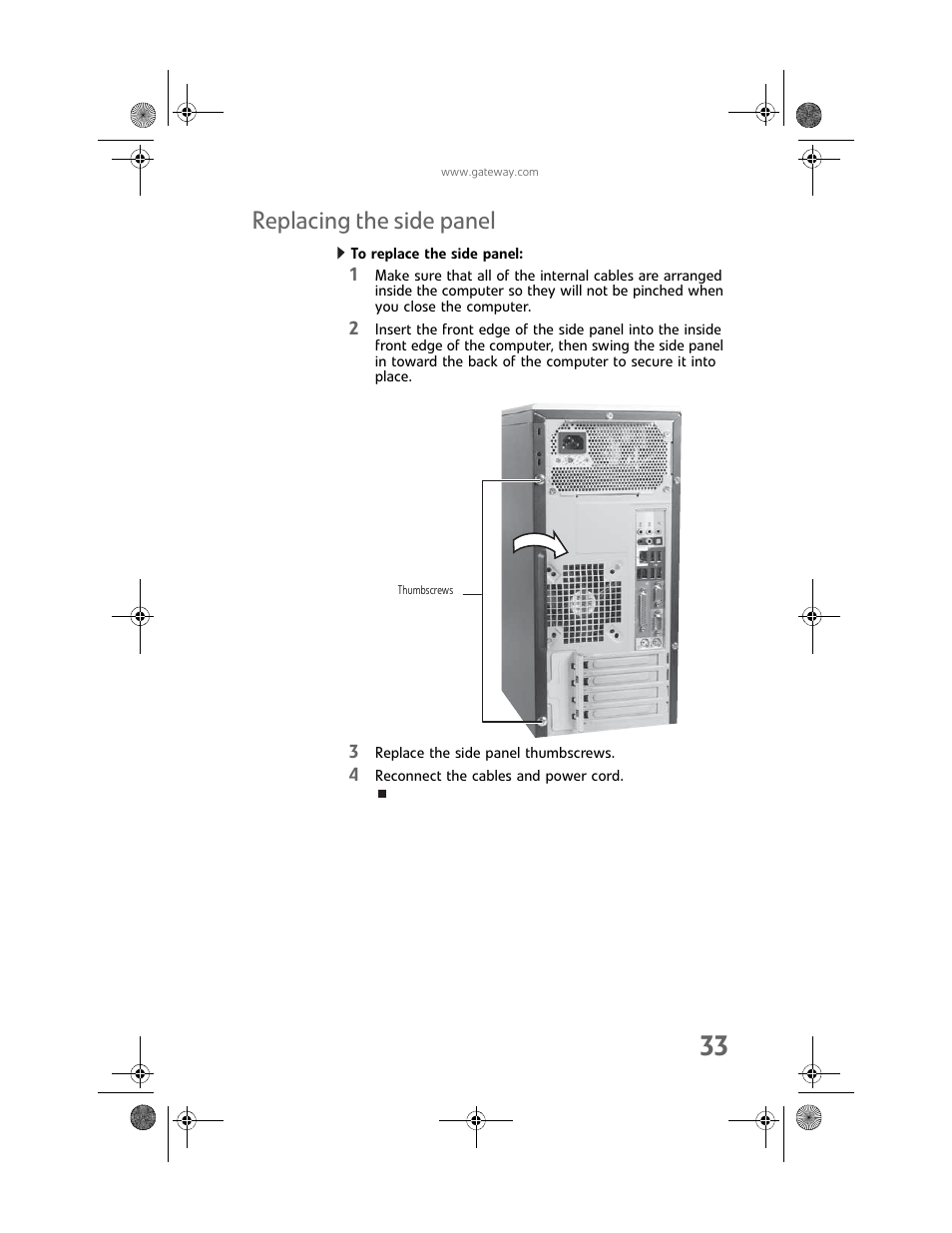 www.gateway.com

Replacing the side panel

To replace the side panel:

1 Make sure that all of the internal cables are arranged inside the computer so they will not be pinched when you close the computer.

2 Insert the front edge of the side panel into the inside front edge of the computer, then swing the side panel in toward the back of the computer to secure it into place.

Thumbscrews

3 Replace the side panel thumbscrews.

4 Reconnect the cables and power cord.

33