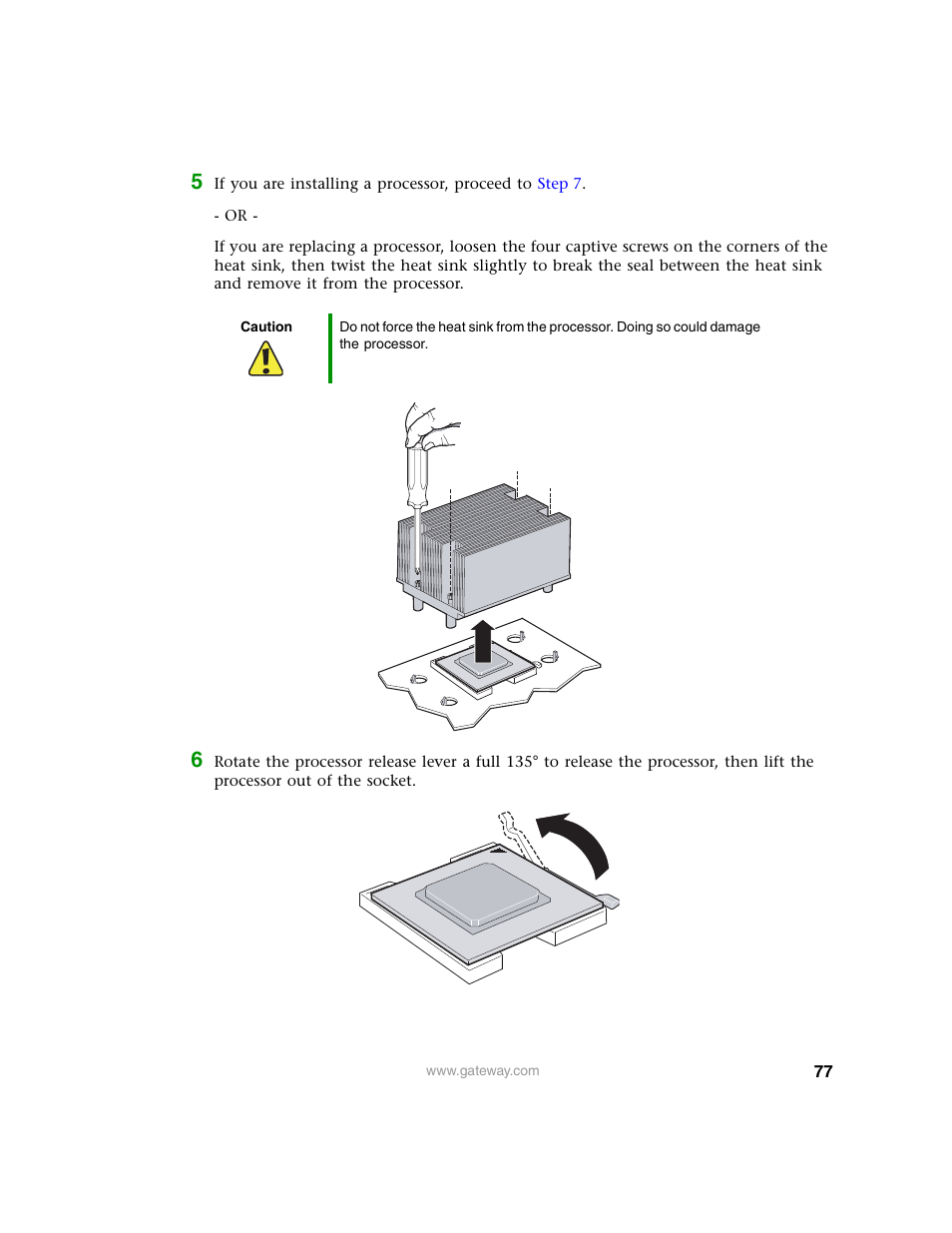 5 If you are installing a processor, proceed to Step 7.

- OR -

If you are replacing a processor, loosen the four captive screws on the corners of the heat sink, then twist the heat sink slightly to break the seal between the heat sink and remove it from the processor.

Caution

Do not force the heat sink from the processor. Doing so could damage the processor.

6 Rotate the processor release lever a full 135° to release the processor, then lift the processor out of the socket.

www.gateway.com

77