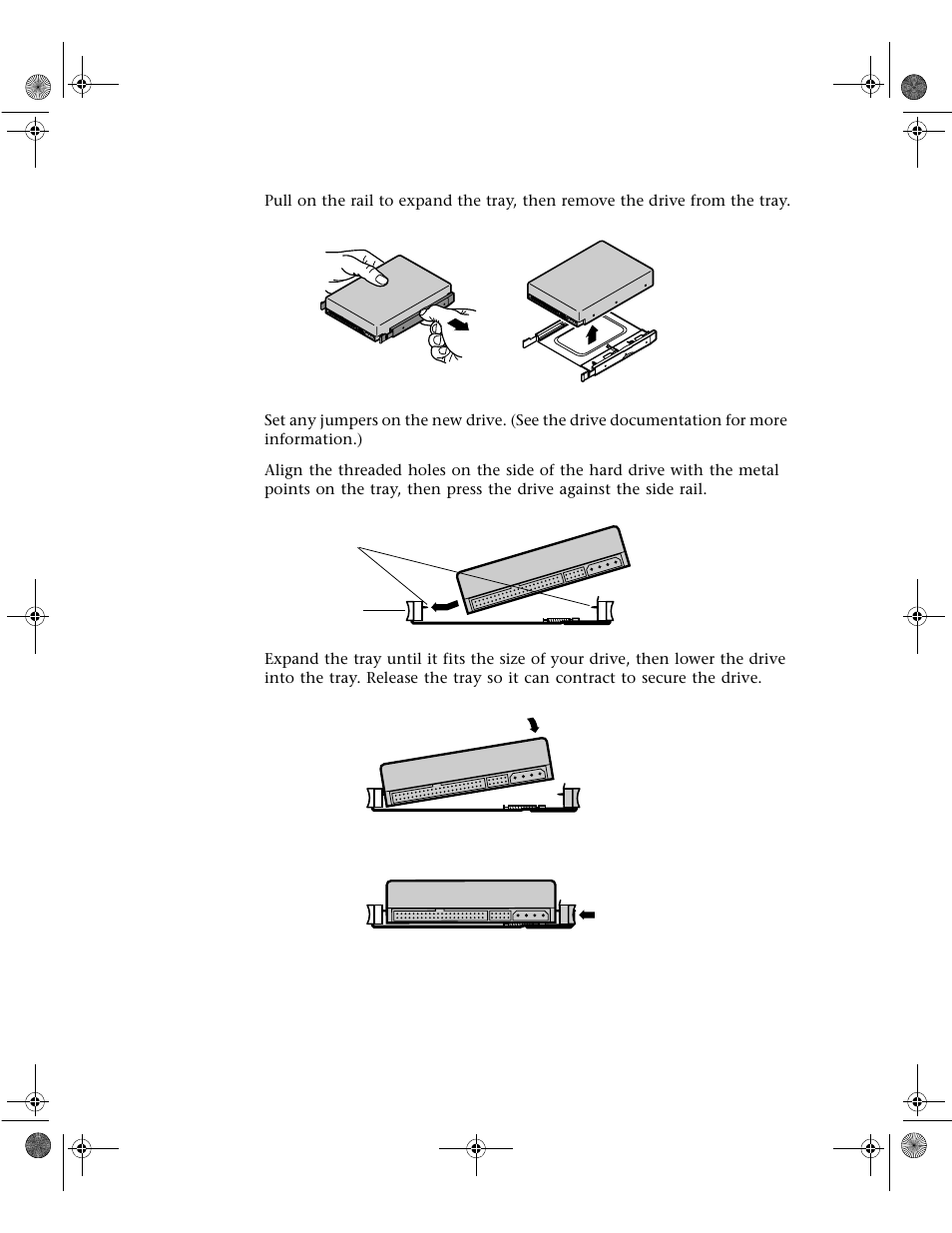 Pull on the rail to expand the tray, then remove the drive from the tray.

Set any jumpers on the new drive. (See the drive documentation for more information.)

Align the threaded holes on the side of the hard drive with the metal points on the tray, then press the drive against the side rail.

Expand the tray until it fits the size of your drive, then lower the drive into the tray. Release the tray so it can contract to secure the drive.