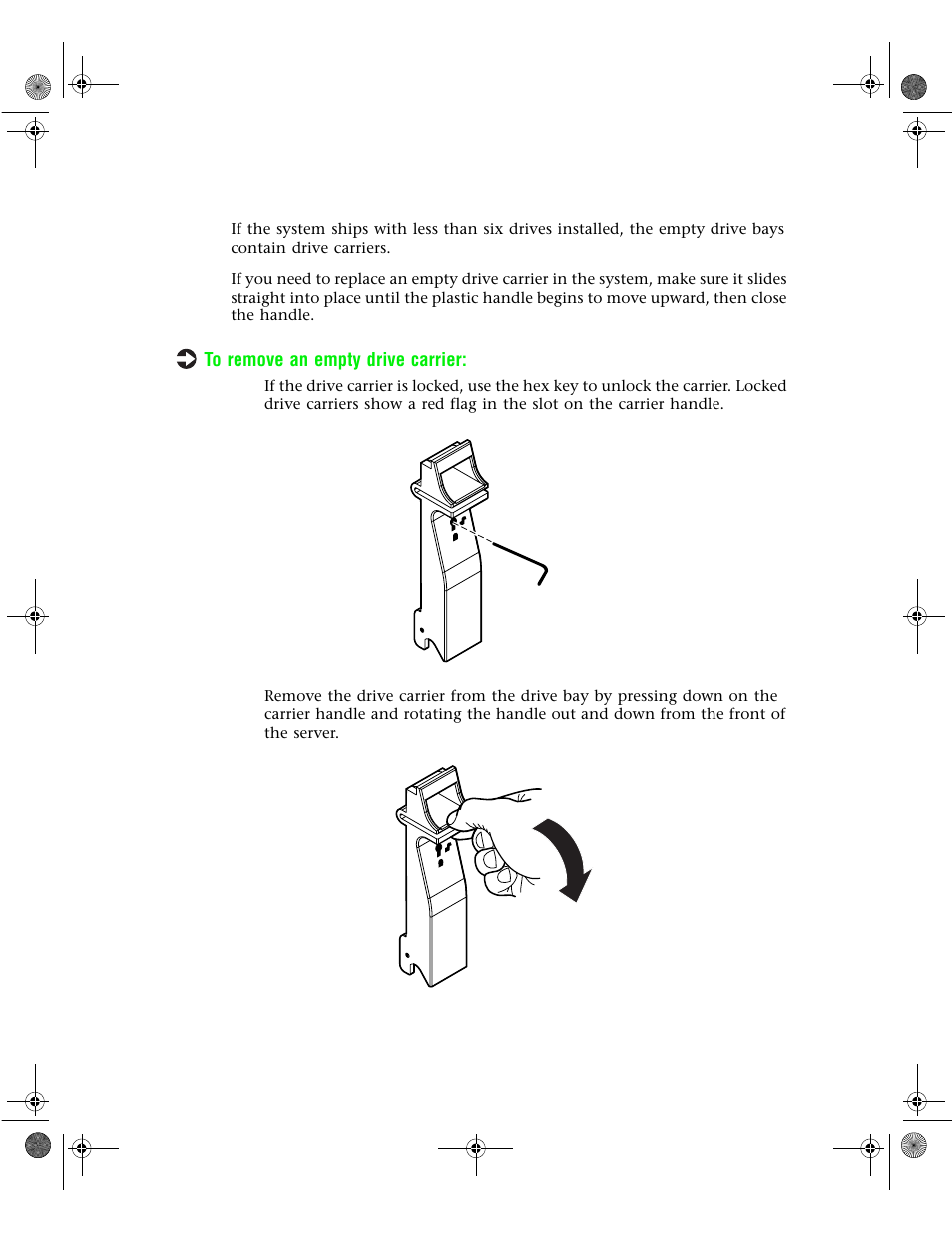 If the system ships with less than six drives installed, the empty drive bays contain drive carriers.

If you need to replace an empty drive carrier in the system, make sure it slides straight into place until the plastic handle begins to move upward, then close the handle.

To remove an empty drive carrier:

If the drive carrier is locked, use the hex key to unlock the carrier. Locked drive carriers show a red flag in the slot on the carrier handle.

Remove the drive carrier from the drive bay by pressing down on the carrier handle and rotating the handle out and down from the front of the server.