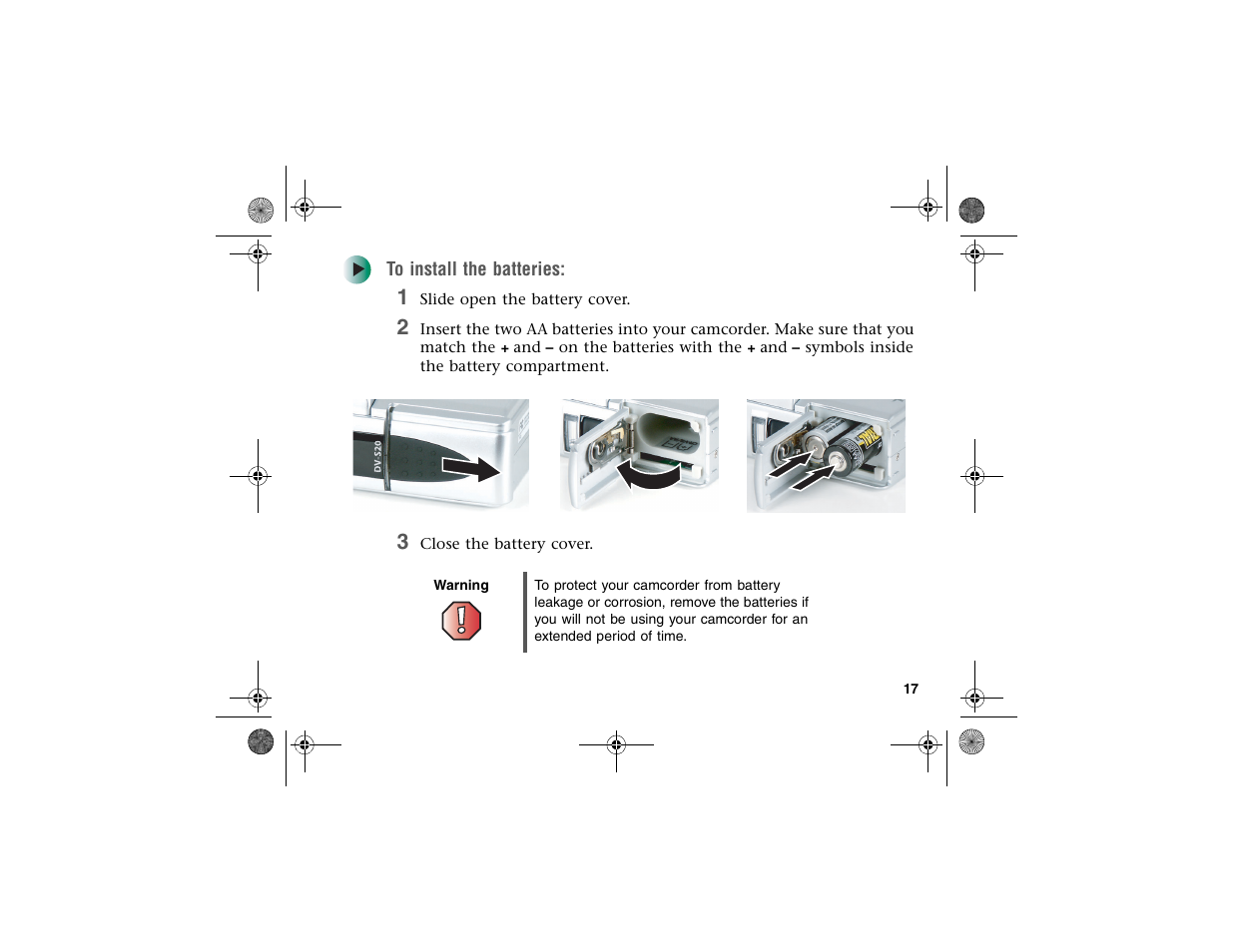 To install the batteries:

1 Slide open the battery cover.

2 Insert the two AA batteries into your camcorder. Make sure that you match the + and – on the batteries with the + and – symbols inside the battery compartment.

DV-S20

3 Close the battery cover.

Warning

To protect your camcorder from battery leakage or corrosion, remove the batteries if you will not be using your camcorder for an extended period of time.

17