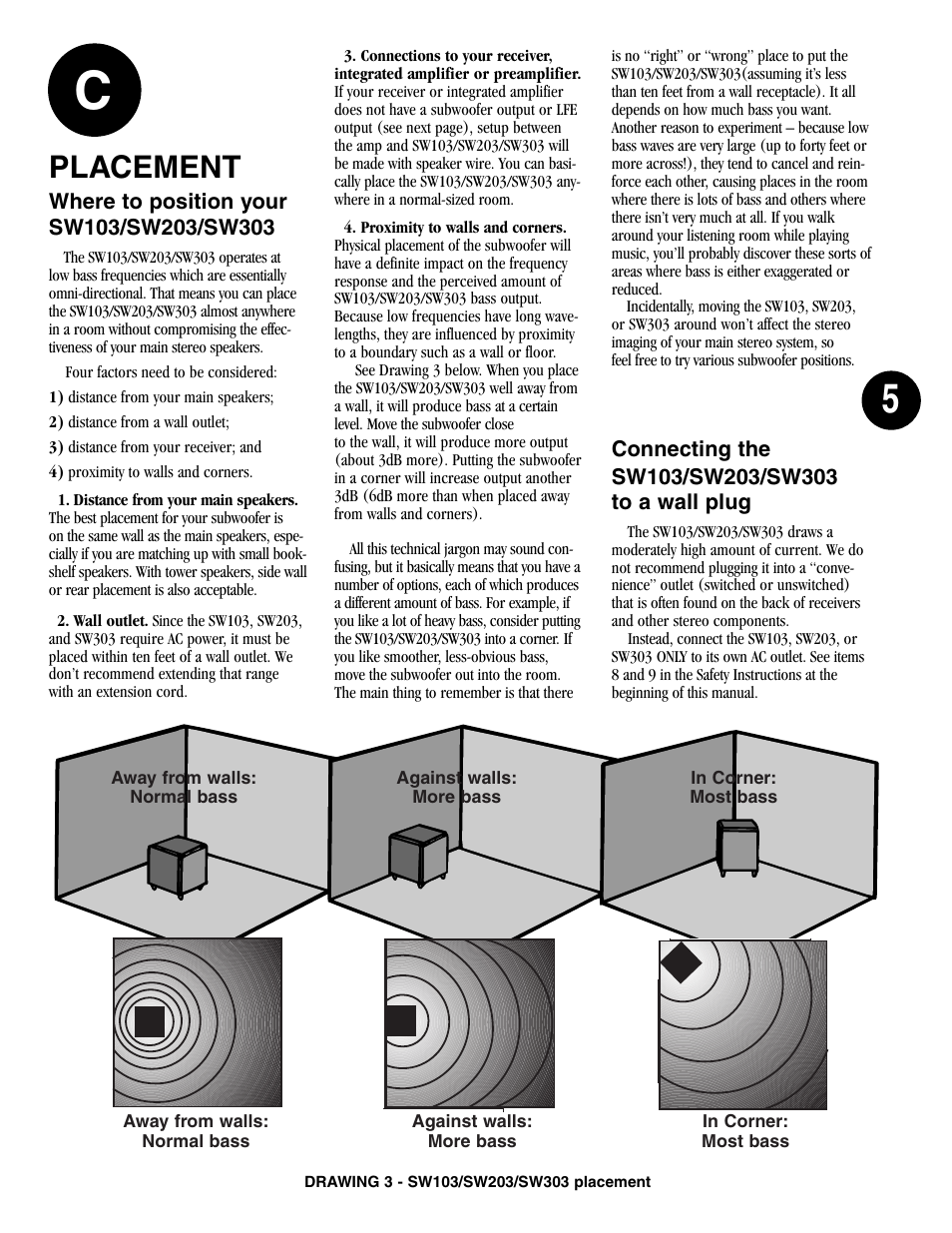 C

PLACEMENT

Where to position your SW103/SW203/SW303

The SW103/SW203/SW303 operates at low bass frequencies which are essentially omni-directional. That means you can place the SW103/SW203/SW303 almost anywhere in a room without compromising the effectiveness of your main stereo speakers.

Four factors need to be considered:

1) distance from your main speakers;

2) distance from a wall outlet;

3) distance from your receiver; and

4) proximity to walls and corners.

1. Distance from your main speakers. The best placement for your subwoofer is on the same wall as the main speakers, especially if you are matching up with small bookshelf speakers. With tower speakers, side wall or rear placement is also acceptable.

2. Wall outlet. Since the SW103, SW203, and SW303 require AC power, it must be placed within ten feet of a wall outlet. We don't recommend extending that range with an extension cord.

3. Connections to your receiver, integrated amplifier or preamplifier. If your receiver or integrated amplifier does not have a subwoofer output or LFE output (see next page), setup between the amp and SW103/SW203/SW303 will be made with speaker wire. You can basically place the SW103/SW203/SW303 anywhere in a normal-sized room.

4. Proximity to walls and corners. Physical placement of the subwoofer will have a definite impact on the frequency response and the perceived amount of SW103/SW203/SW303 bass output. Because low frequencies have long wavelengths, they are influenced by proximity to a boundary such as a wall or floor.

See Drawing 3 below. When you place the SW103/SW203/SW303 well away from a wall, it will produce bass at a certain level. Move the subwoofer close to the wall, it will produce more output (about 3dB more). Putting the subwoofer in a corner will increase output another 3dB (6dB more than when placed away from walls and corners).

All this technical jargon may sound confusing, but it basically means that you have a number of options, each of which produces a different amount of bass. For example, if you like a lot of heavy bass, consider putting the SW103/SW203/SW303 into a corner. If you like smoother, less-obvious bass, move the subwoofer out into the room. The main thing to remember is that there is no "right" or "wrong" place to put the SW103/SW203/SW303(assuming it's less than ten feet from a wall receptacle). It all depends on how much bass you want. Another reason to experiment – because low bass waves are very large (up to forty feet or more across!), they tend to cancel and reinforce each other, causing places in the room where there is lots of bass and others where there isn't very much at all. If you walk around your listening room while playing music, you'll probably discover these sorts of areas where bass is either exaggerated or reduced.

Incidentally, moving the SW103, SW203, or SW303 around won't affect the stereo imaging of your main stereo system, so feel free to try various subwoofer positions.

5

Connecting the SW103/SW203/SW303 to a wall plug

The SW103/SW203/SW303 draws a moderately high amount of current. We do not recommend plugging it into a "convenience" outlet (switched or unswitched) that is often found on the back of receivers and other stereo components.

Instead, connect the SW103, SW203, or SW303 ONLY to its own AC outlet. See items 8 and 9 in the Safety Instructions at the beginning of this manual.

Away from walls: Normal bass

Against walls: More bass

In Corner: Most bass

Away from walls: Normal bass

Against walls: More bass

In Corner: Most bass

DRAWING 3 - SW103/SW203/SW303 placement