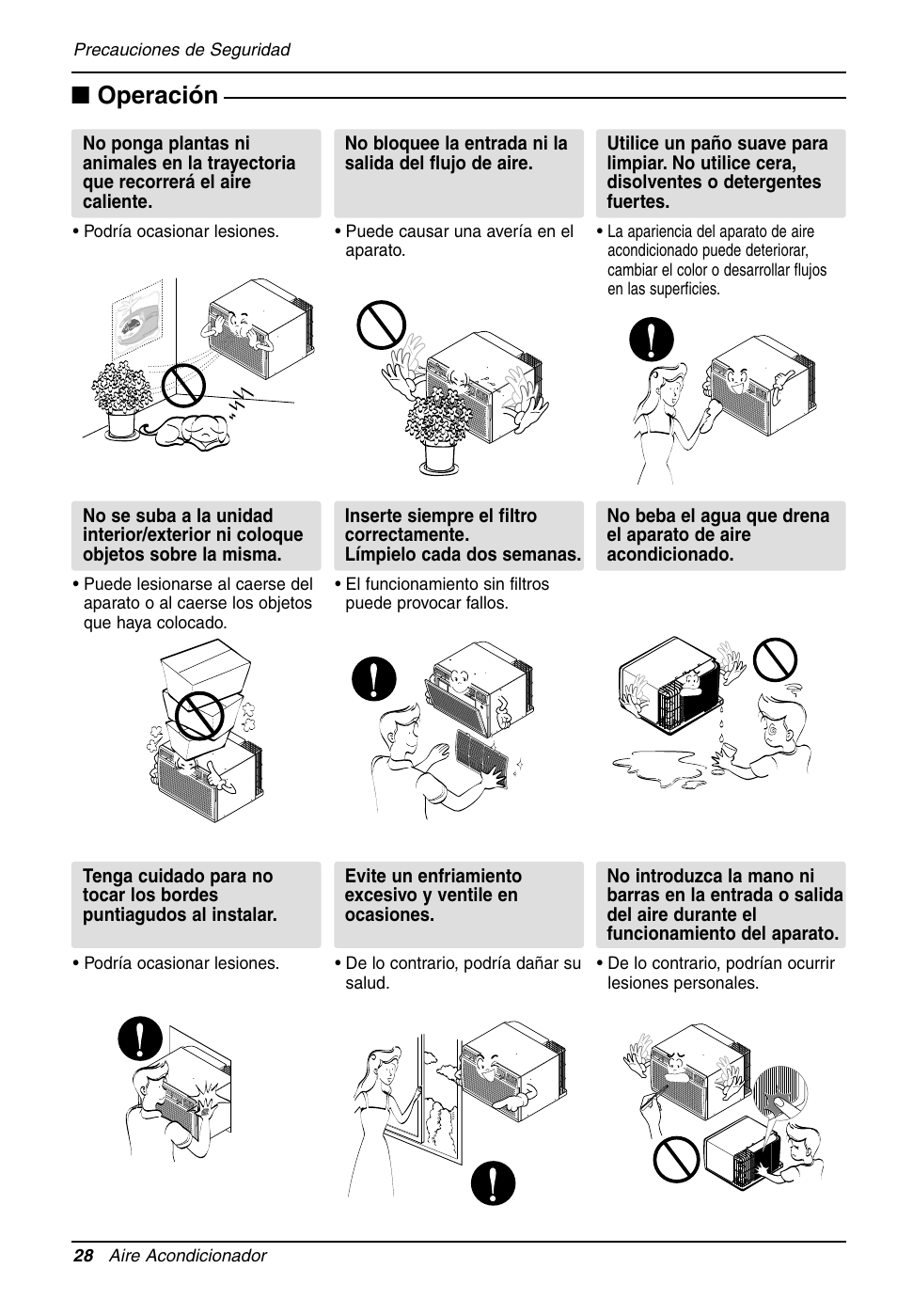 Precauciones de Seguridad

■ Operación

No ponga plantas ni animales en la trayectoria que recorrerá el aire caliente.

• Podría ocasionar lesiones.

No bloquee la entrada ni la salida del flujo de aire.

• Puede causar una avería en el aparato.

Utilice un paño suave para limpiar. No utilice cera, disolventes o detergentes fuertes.

• La apariencia del aparato de aire acondicionado puede deteriorar, cambiar el color o desarrollar flujos en las superficies.

No se suba a la unidad interior/exterior ni coloque objetos sobre la misma.

• Puede lesionarse al caerse del aparato o al caerse los objetos que haya colocado.

Inserte siempre el filtro correctamente. Límpielo cada dos semanas.

• El funcionamiento sin filtros puede provocar fallos.

No beba el agua que drena el aparato de aire acondicionado.

Tenga cuidado para no tocar los bordes puntiagudos al instalar.

• Podría ocasionar lesiones.

Evite un enfriamiento excesivo y ventile en ocasiones.

• De lo contrario, podría dañar su salud.

No introduzca la mano ni barras en la entrada o salida del aire durante el funcionamiento del aparato.

• De lo contrario, podrían ocurrir lesiones personales.

28 Aire Acondicionador