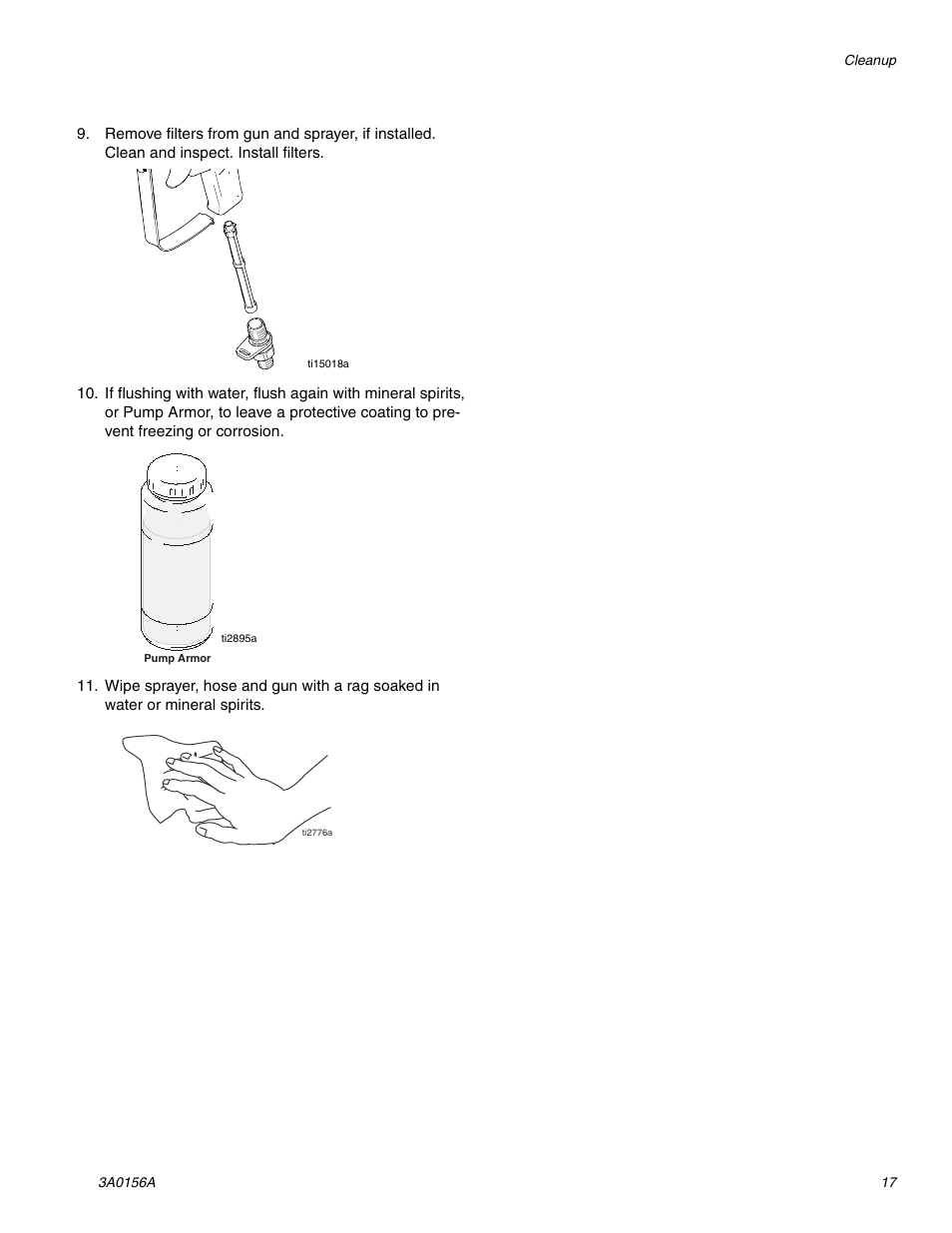 Cleanup

9. Remove filters from gun and sprayer, if installed. Clean and inspect. Install filters.

ti15018a

10. If flushing with water, flush again with mineral spirits, or Pump Armor, to leave a protective coating to prevent freezing or corrosion.

ti2895a

Pump Armor

11. Wipe sprayer, hose and gun with a rag soaked in water or mineral spirits.

ti2776a

3A0156A

17