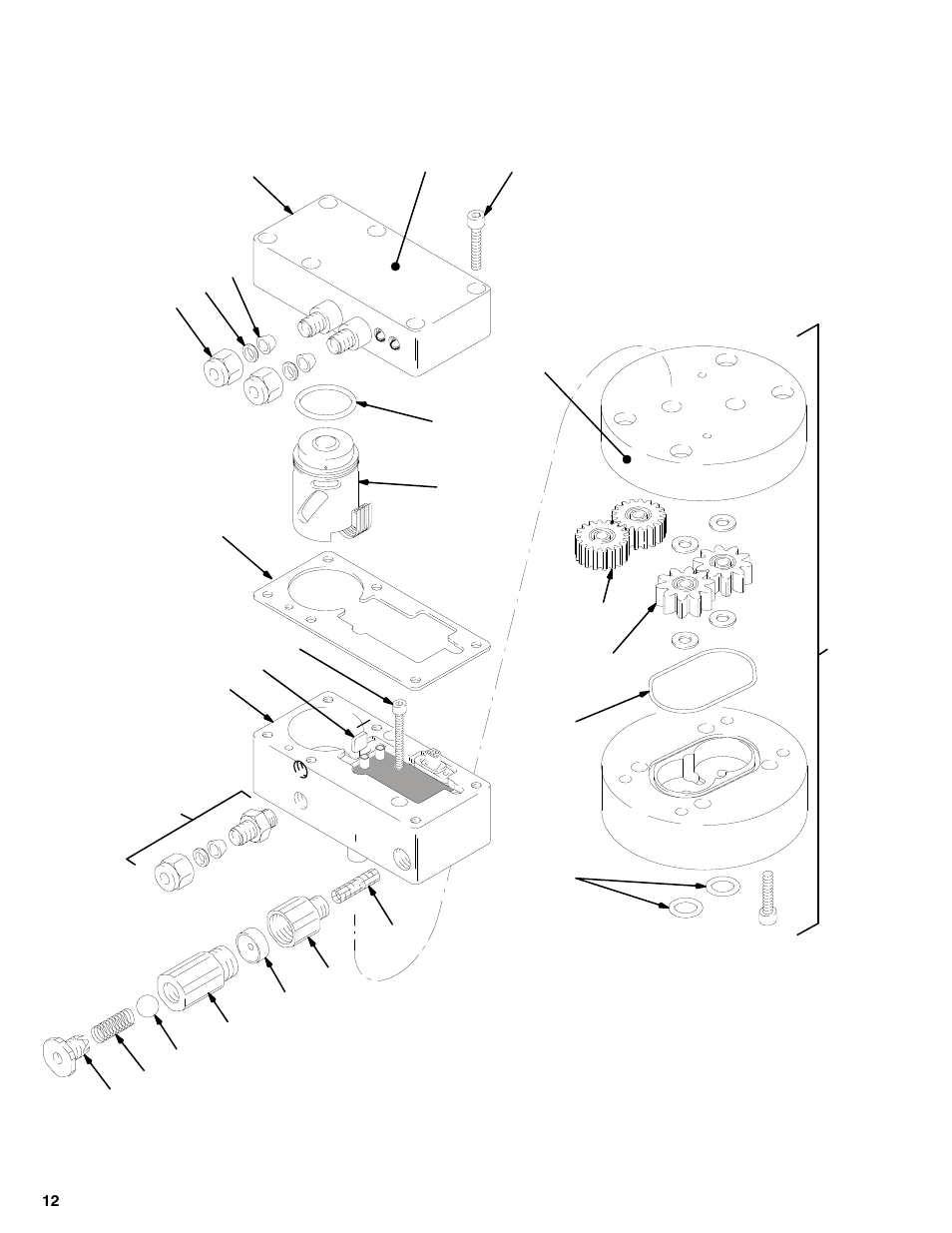 12