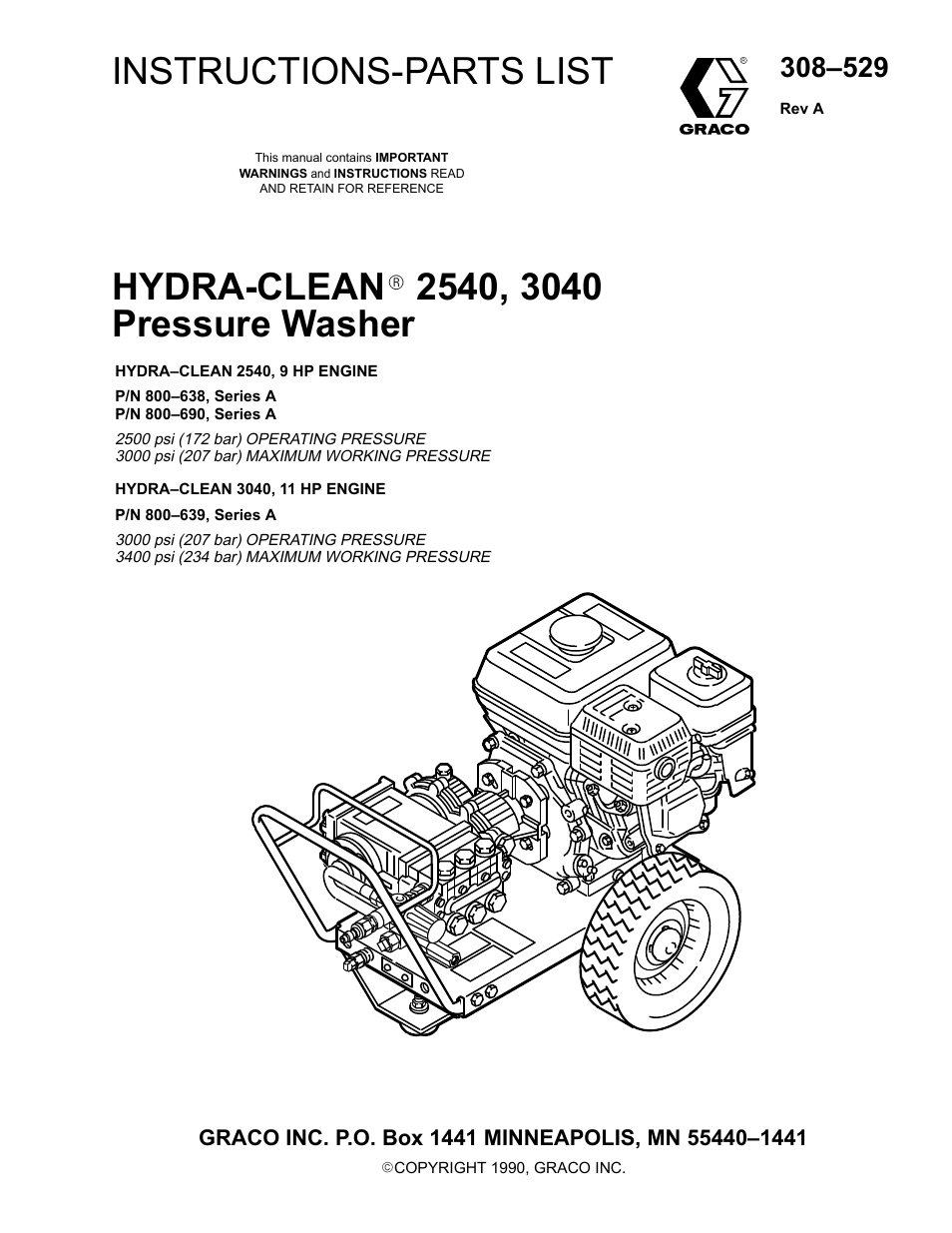 INSTRUCTIONS-PARTS LIST

GRACO

308–529
Rev A

This manual contains IMPORTANT WARNINGS and INSTRUCTIONS READ AND RETAIN FOR REFERENCE

HYDRA-CLEAN® 2540, 3040
Pressure Washer

HYDRA–CLEAN 2540, 9 HP ENGINE

P/N 800–638, Series A
P/N 800–690, Series A

2500 psi (172 bar) OPERATING PRESSURE
3000 psi (207 bar) MAXIMUM WORKING PRESSURE

HYDRA–CLEAN 3040, 11 HP ENGINE

P/N 800–639, Series A

3000 psi (207 bar) OPERATING PRESSURE
3400 psi (234 bar) MAXIMUM WORKING PRESSURE

GRACO INC. P.O. Box 1441 MINNEAPOLIS, MN 55440–1441

©COPYRIGHT 1990, GRACO INC.