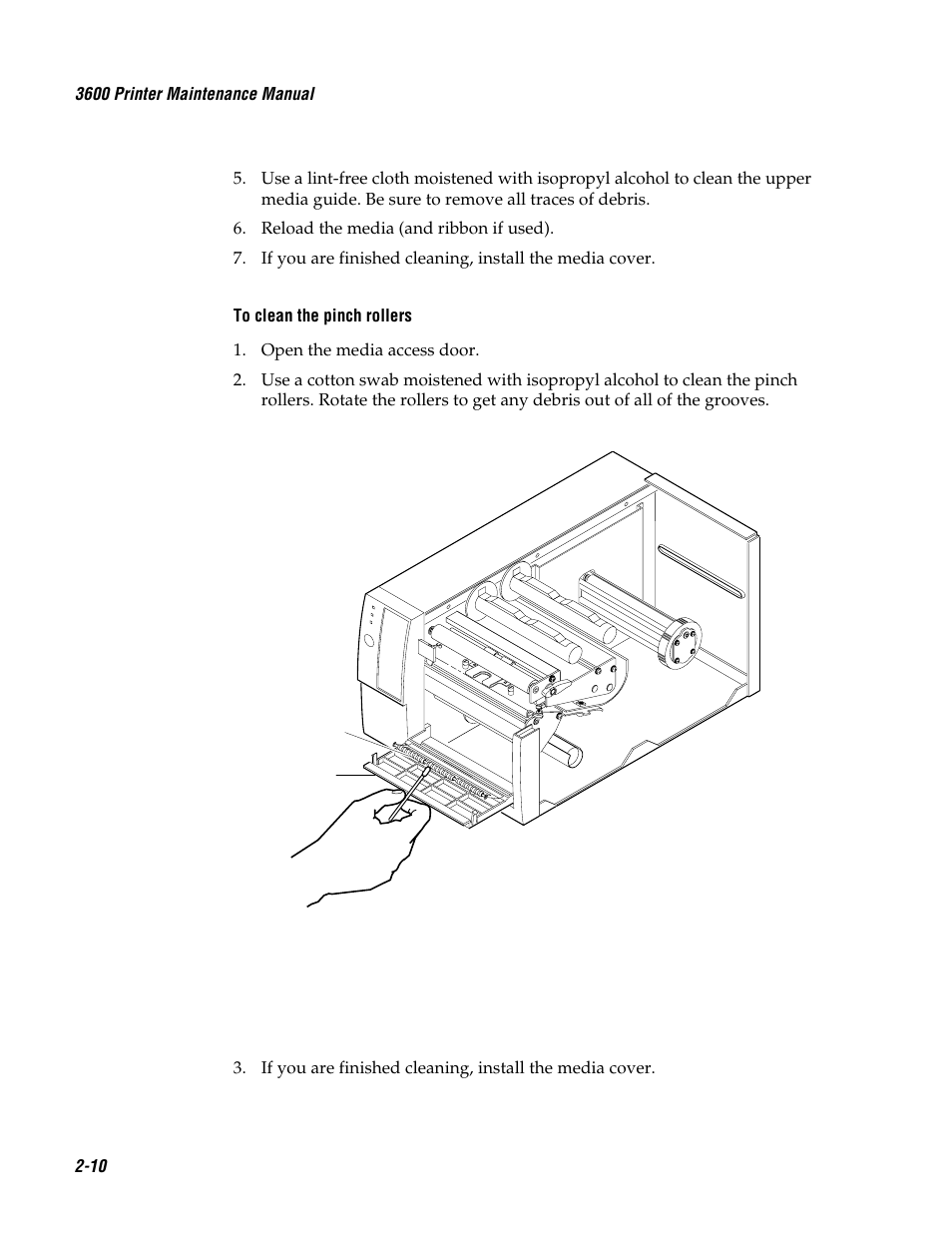 3600 Printer Maintenance Manual

5. Use a lint-free cloth moistened with isopropyl alcohol to clean the upper media guide. Be sure to remove all traces of debris.

6. Reload the media (and ribbon if used).

7. If you are finished cleaning, install the media cover.

To clean the pinch rollers

1. Open the media access door.

2. Use a cotton swab moistened with isopropyl alcohol to clean the pinch rollers. Rotate the rollers to get any debris out of all of the grooves.

3. If you are finished cleaning, install the media cover.

2-10