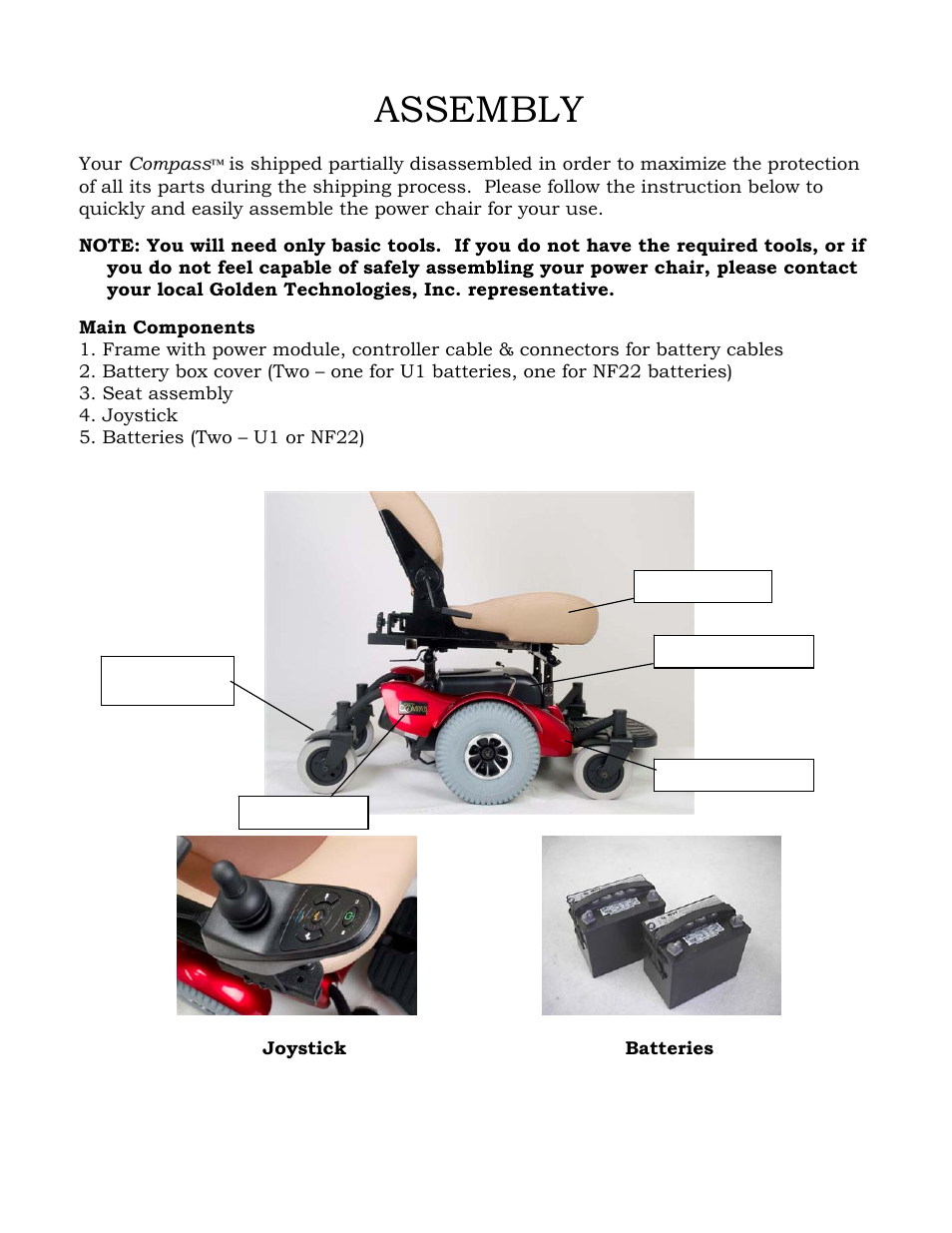 ASSEMBLY

Your Compass™ is shipped partially disassembled in order to maximize the protection of all its parts during the shipping process. Please follow the instruction below to quickly and easily assemble the power chair for your use.

NOTE: You will need only basic tools. If you do not have the required tools, or if you do not feel capable of safely assembling your power chair, please contact your local Golden Technologies, Inc. representative.

Main Components
1. Frame with power module, controller cable & connectors for battery cables
2. Battery box cover (Two – one for U1 batteries, one for NF22 batteries)
3. Seat assembly
4. Joystick
5. Batteries (Two – U1 or NF22)

Joystick

Batteries