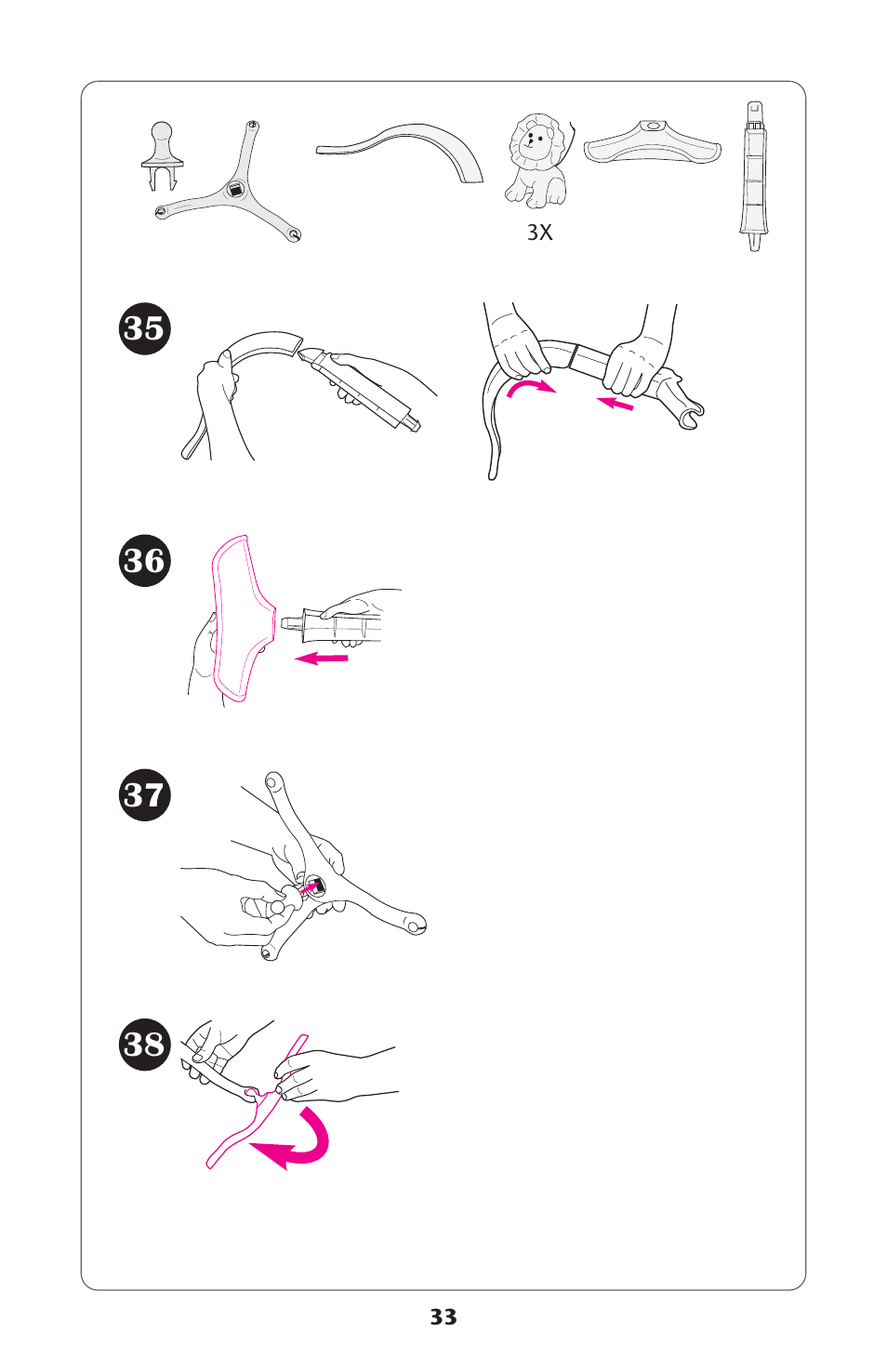 3X

35

36

37

38

33