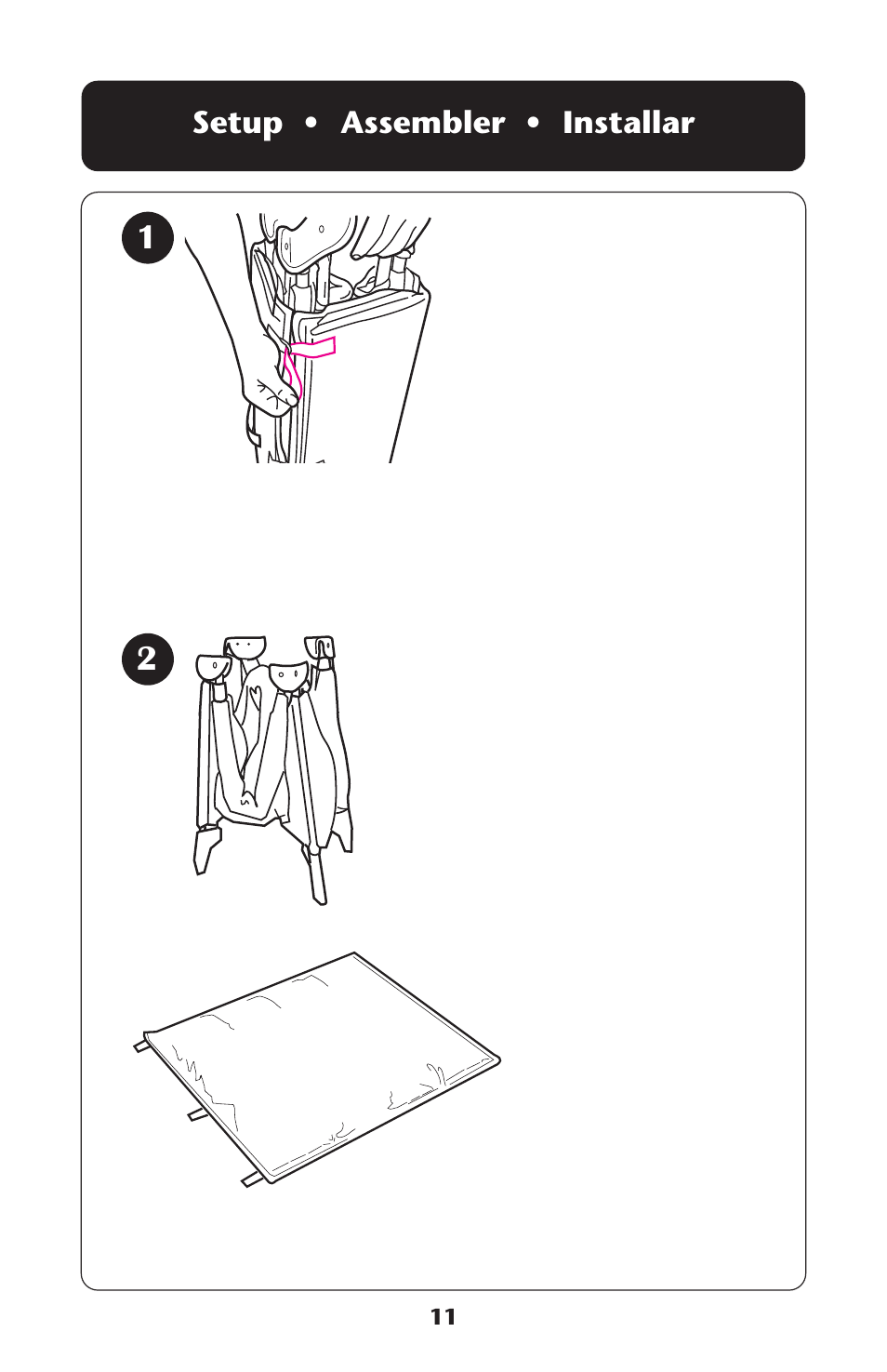 Setup • Assembler • Installar

1

2

11