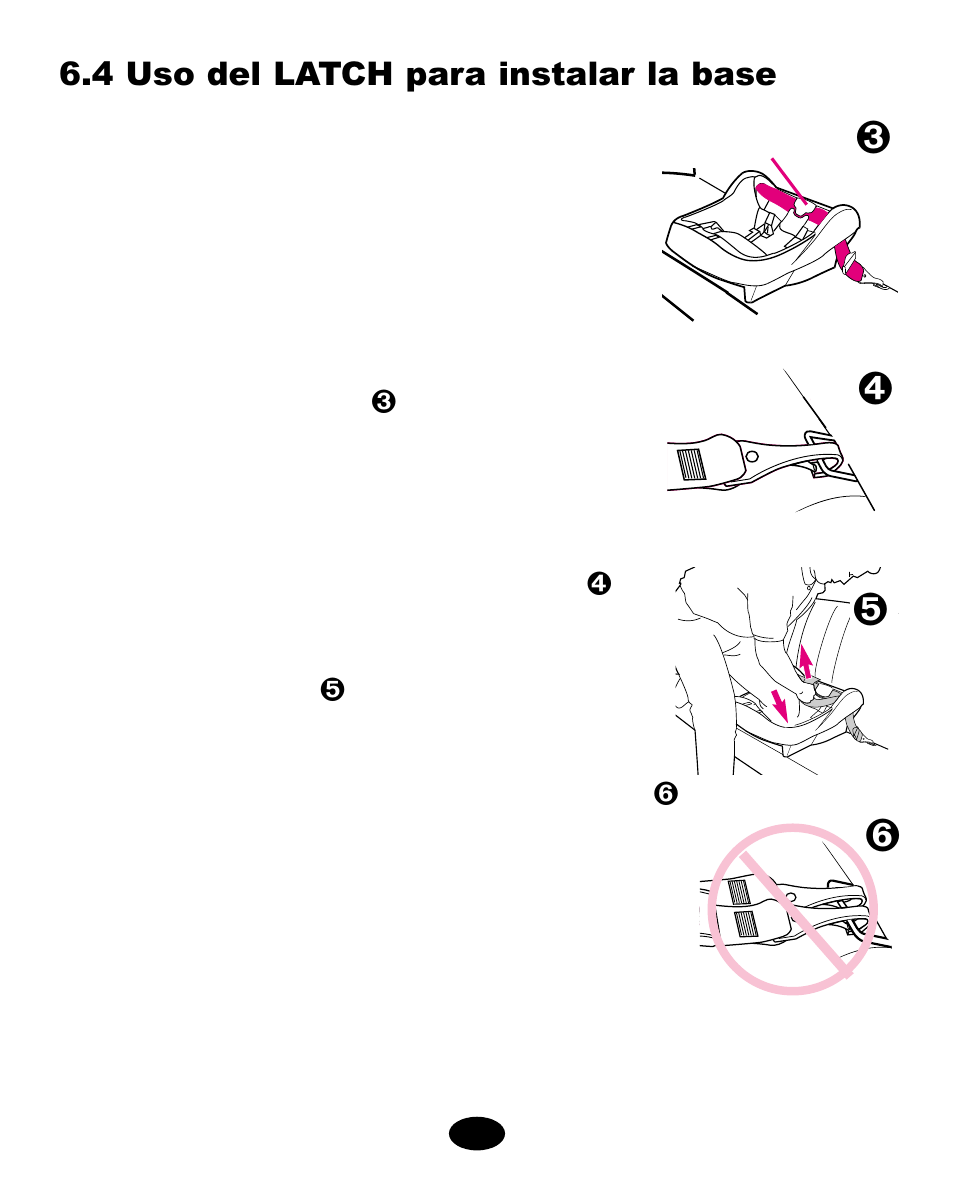 6.4 Uso del LATCH para instalar la base

❸

❸

❹

❹

❺

❺

❻

❻