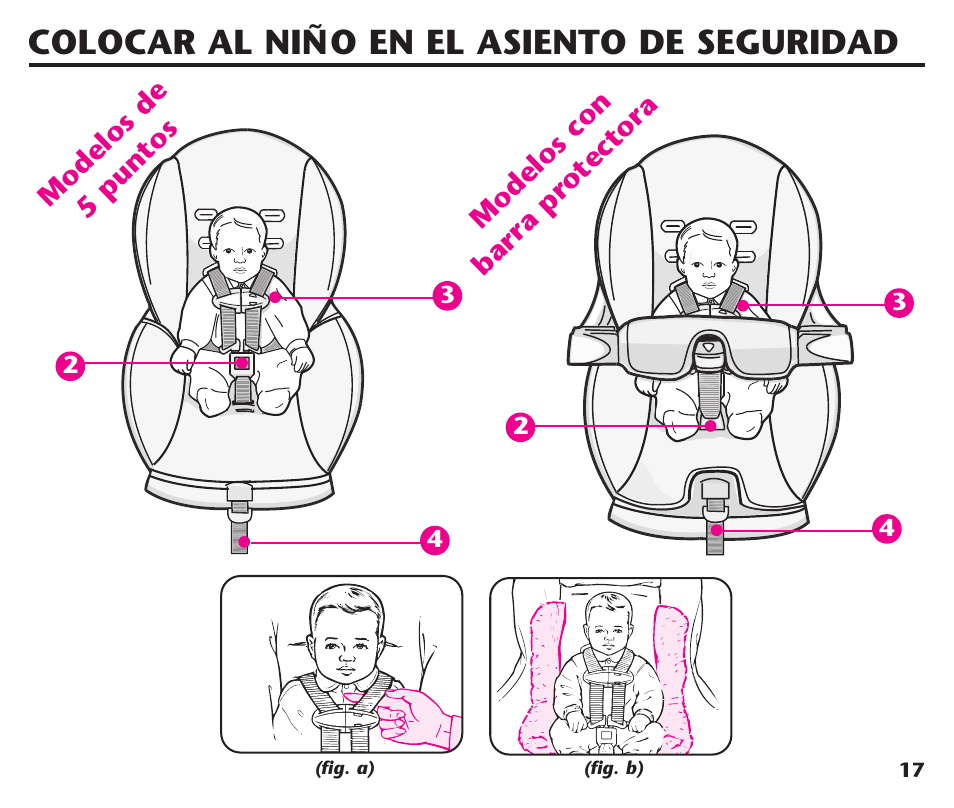 COLOCAR AL NIÑO EN EL ASIENTO DE SEGURIDAD

Modelos de 5 puntos

3

2

4

Modelos con barra protectora

3

2

4

(fig. a)

(fig. b)

17