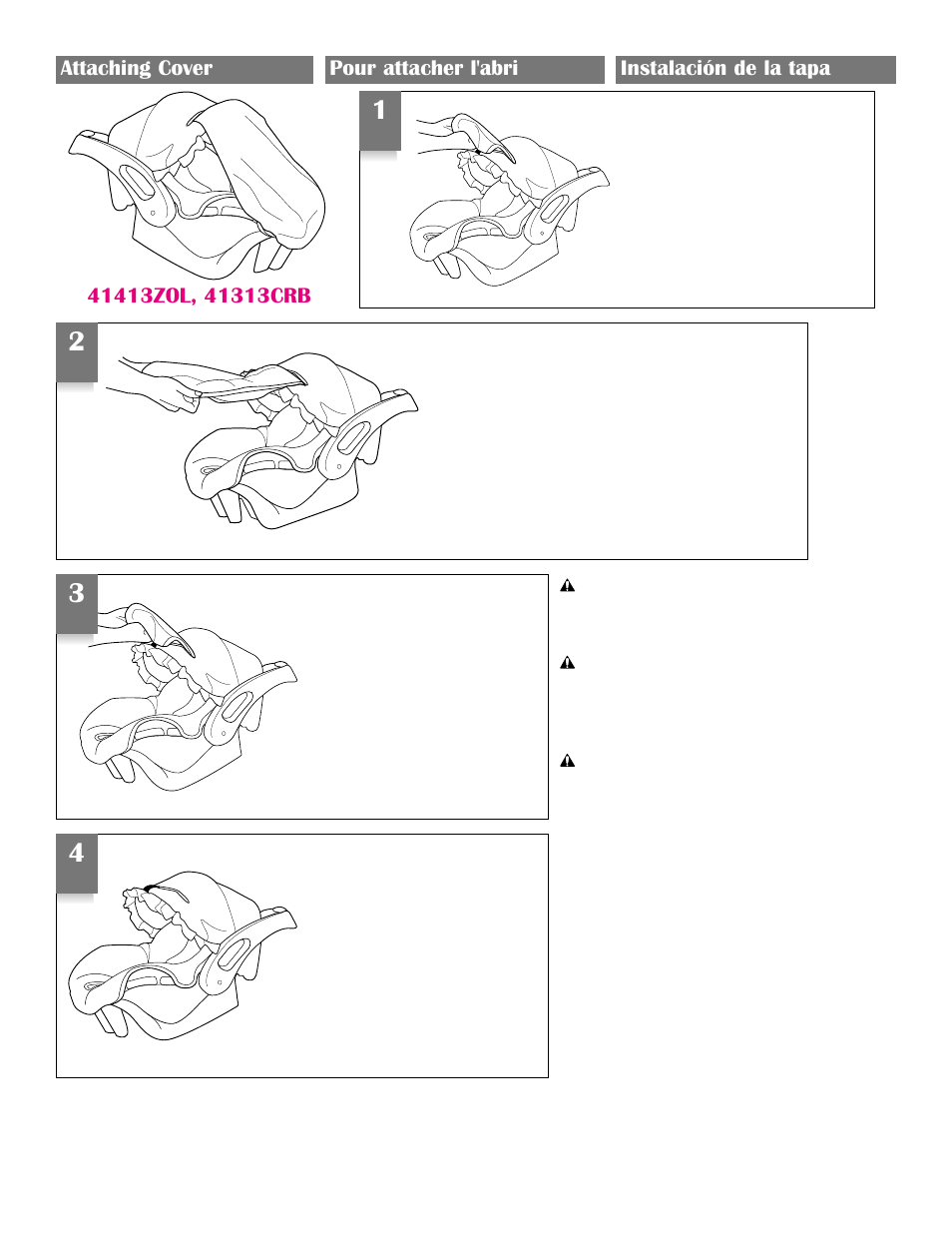 Attaching Cover

Pour attacher l'abri

Instalación de la tapa

41413ZOL, 41313CRB

1

2

3

4