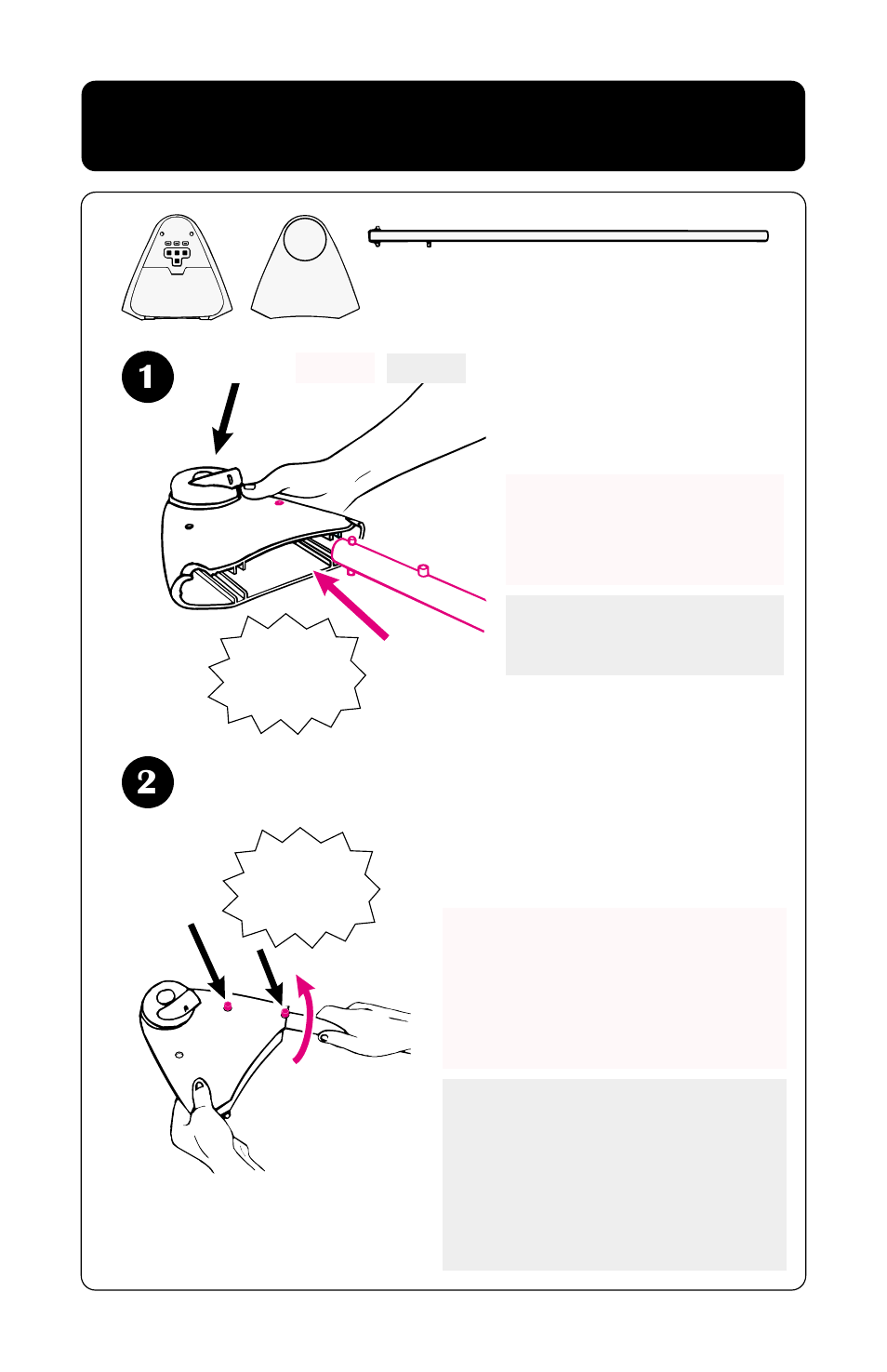 1

2