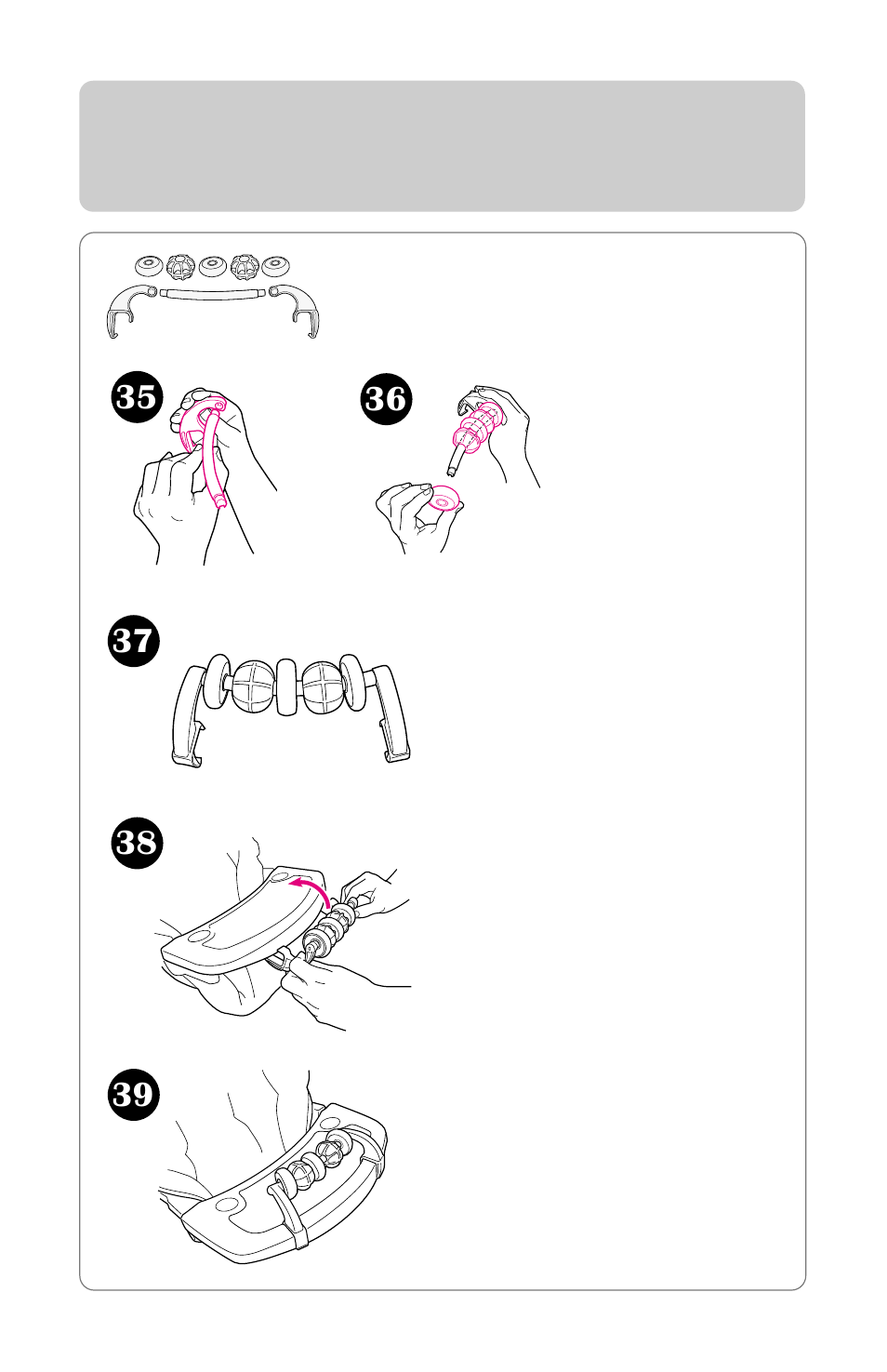 35

36

37

38

39