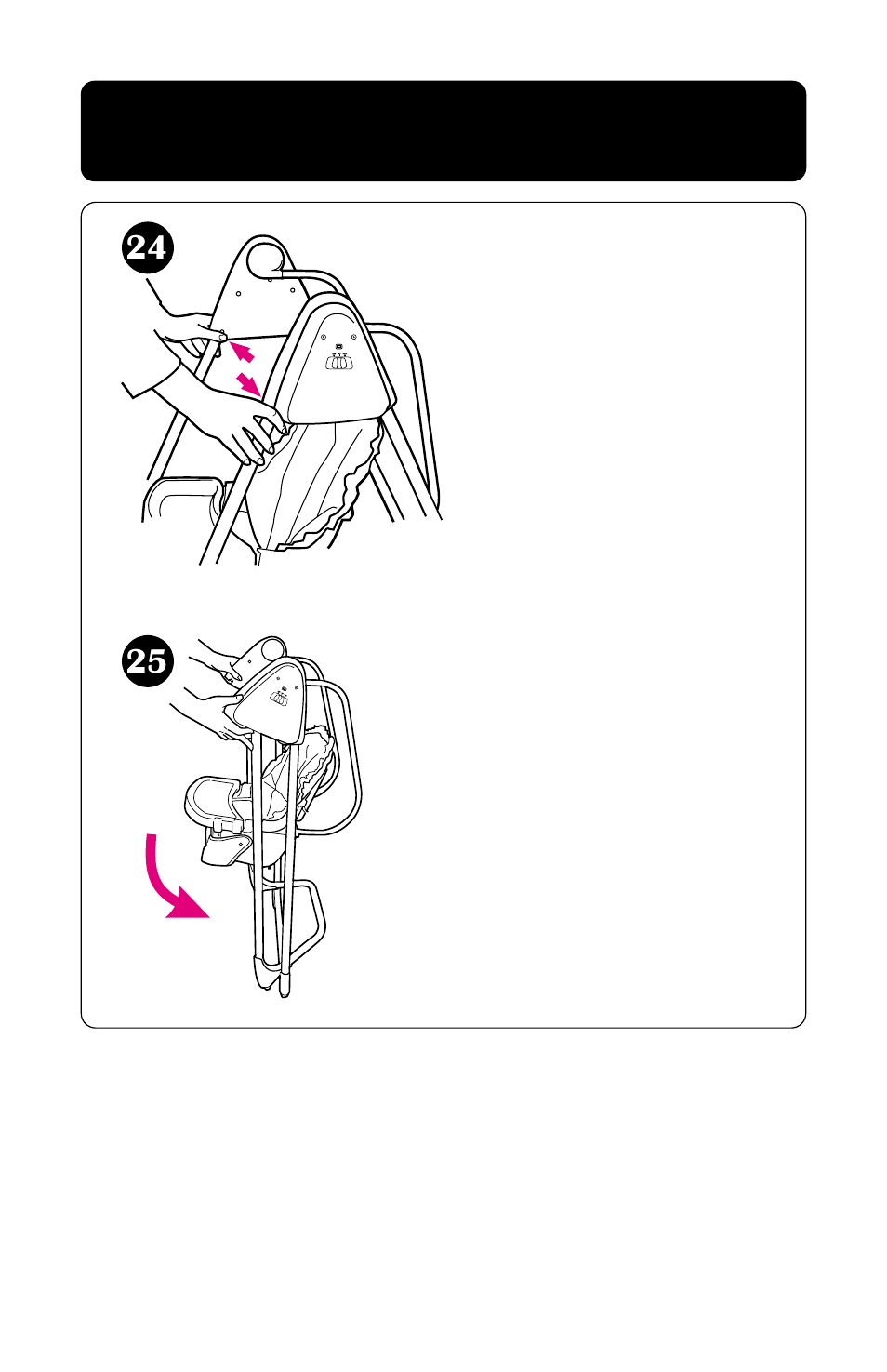 24

25