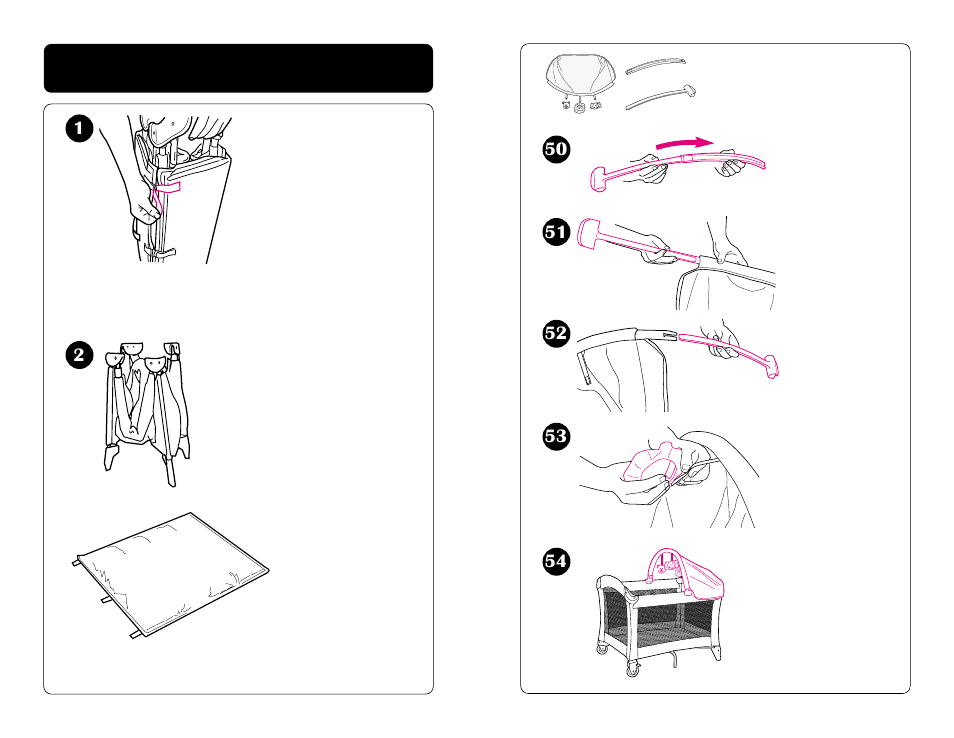 1

2

50

51

52

53

54