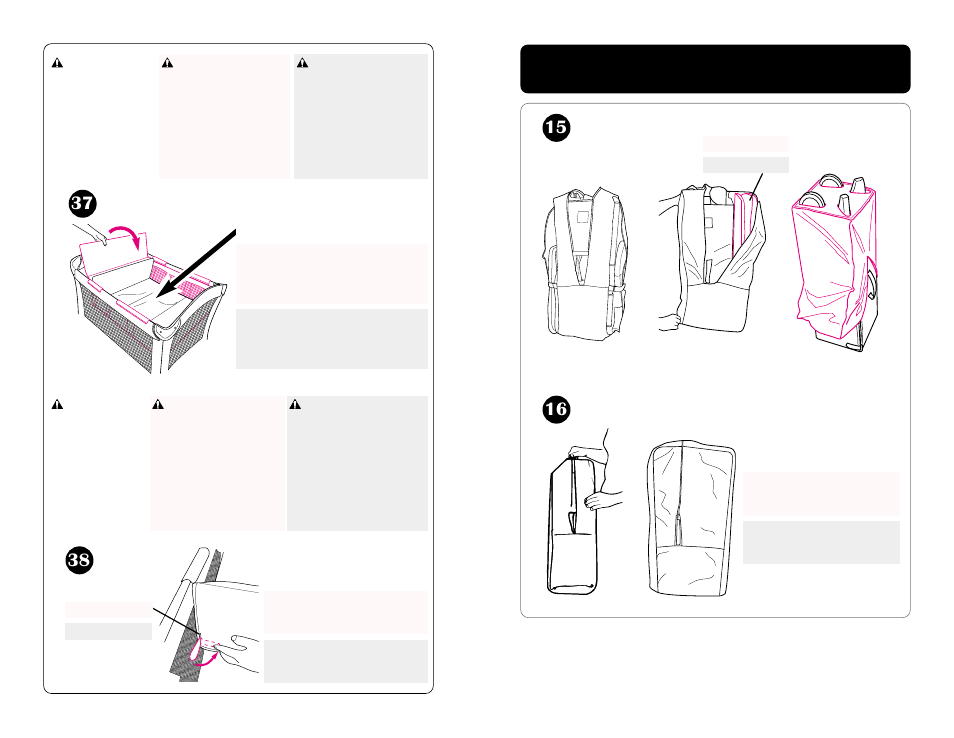 37

38

15

16