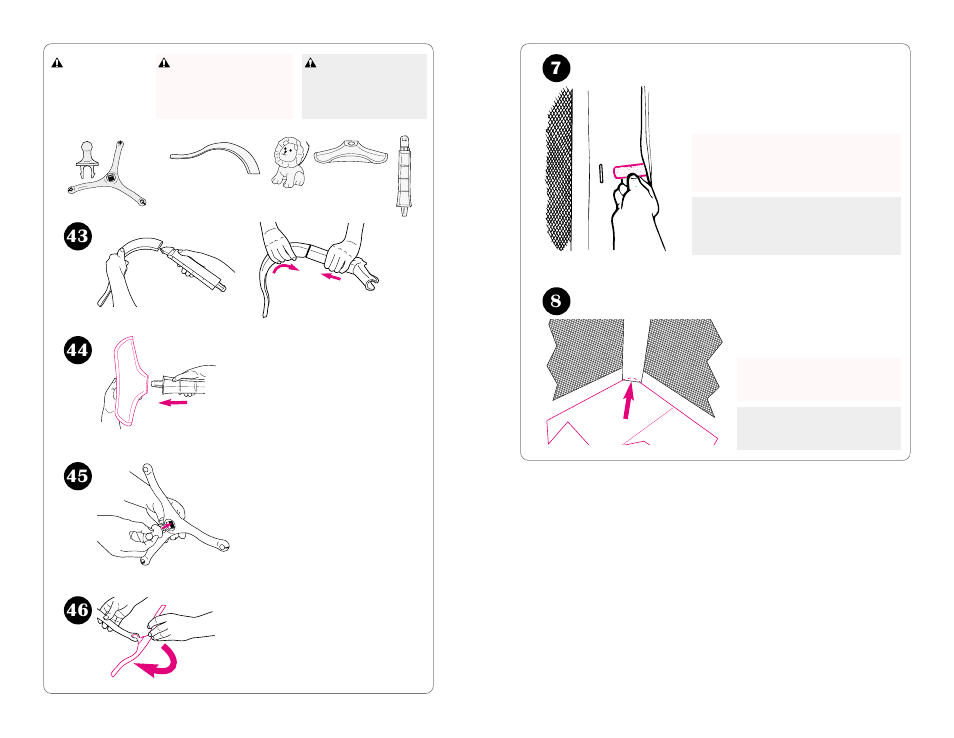 43

44

45

46

7

8