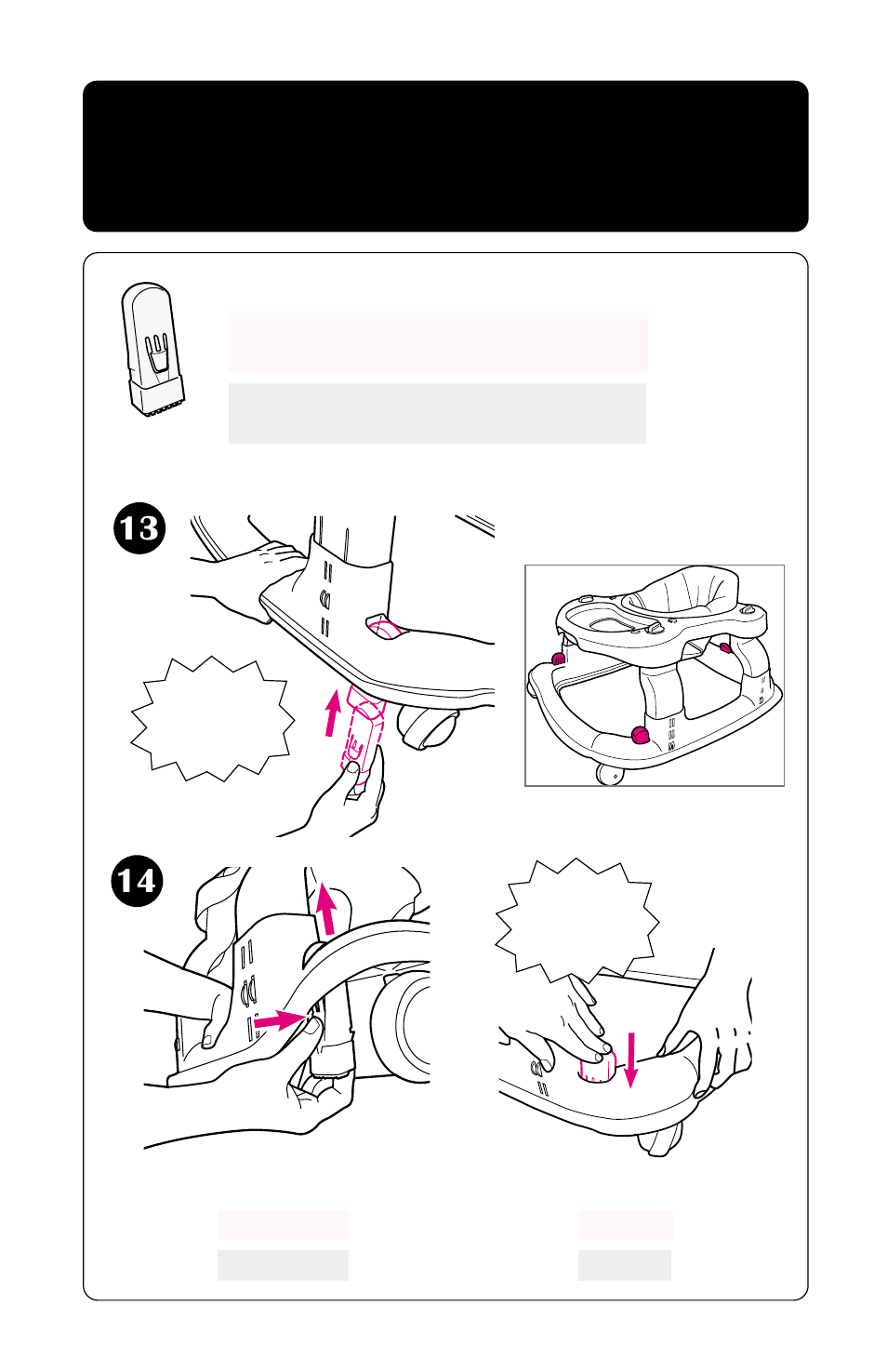 13

14